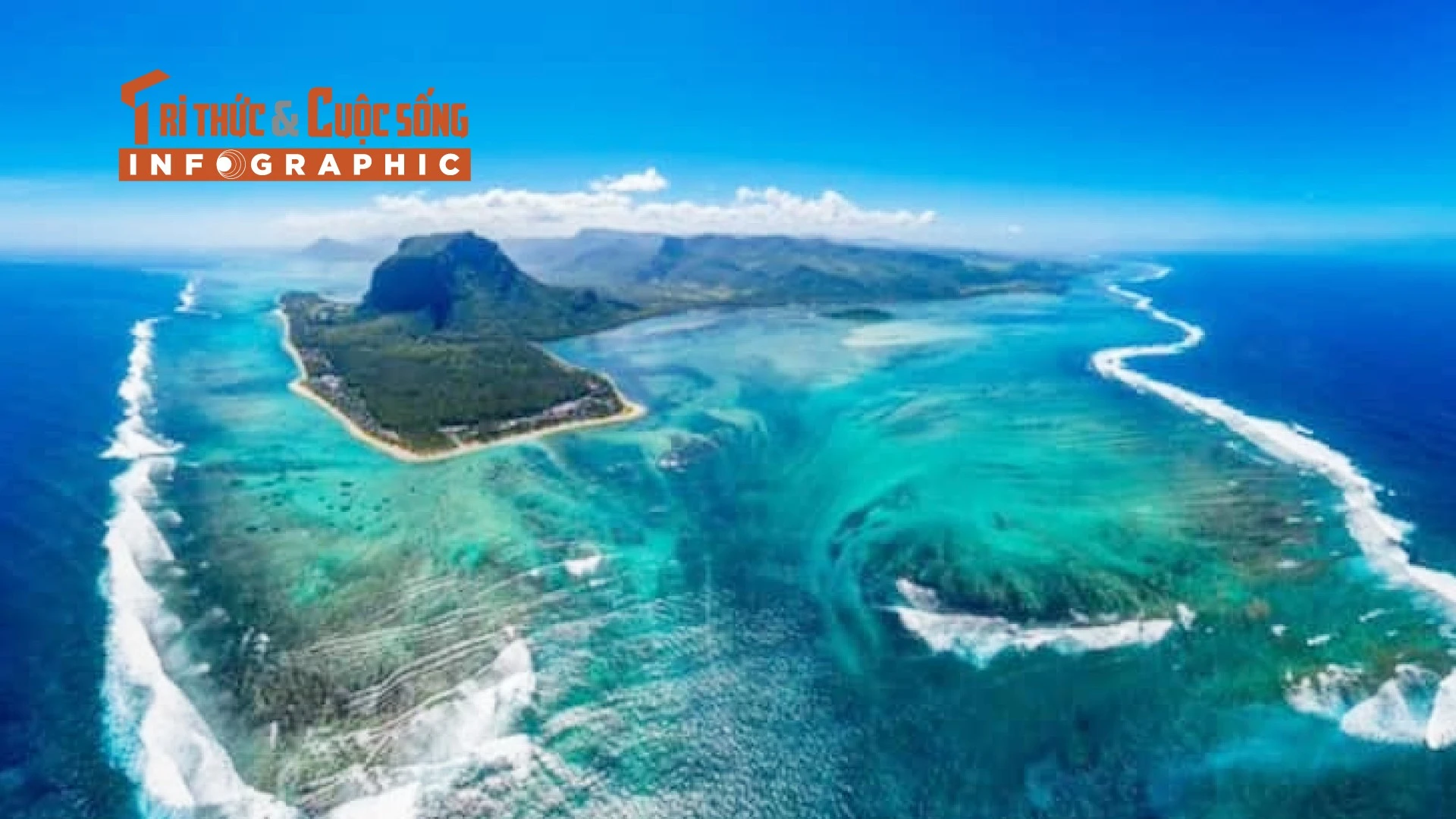 TRI THỨC & CUỘC SỐNG
INFOGRAPHIC