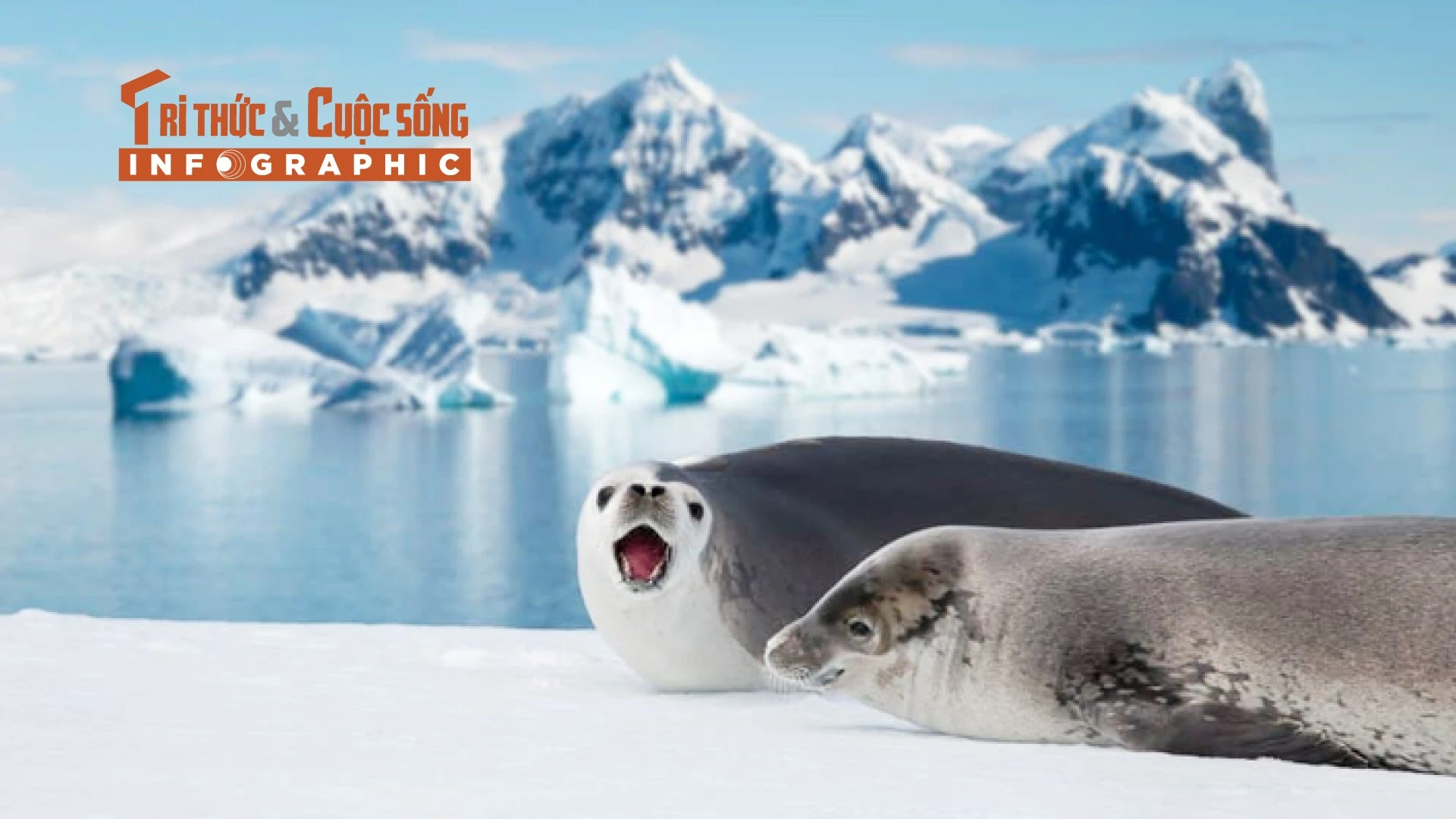 TRI THỨC & CUỘC SỐNG
INFOGRAPHIC