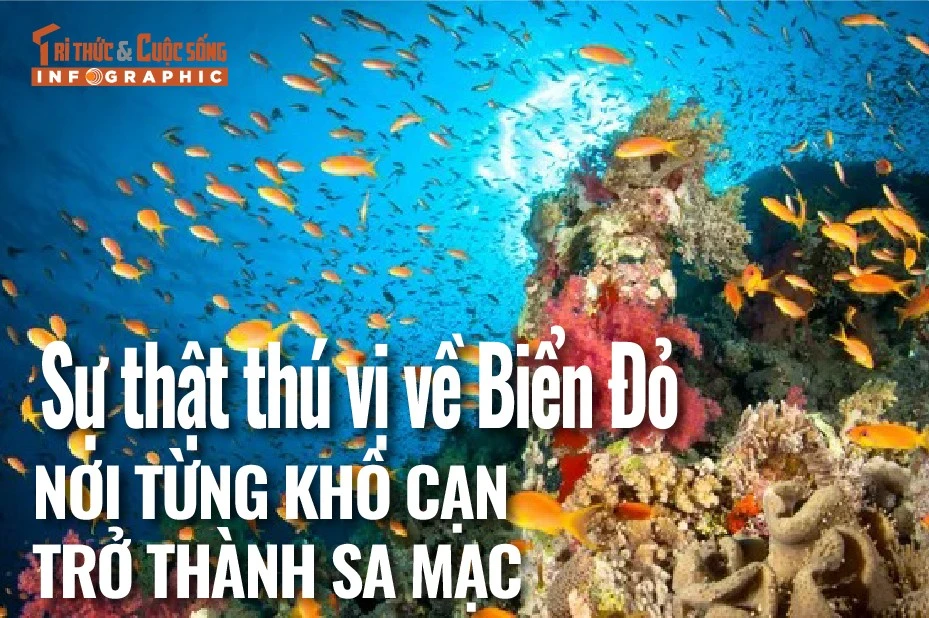 Tri thức & Cuộc sống
INFOGRAPHIC

Sự thật thú vị về Biển Đỏ
NƠI TỪNG KHÔ CẠN
TRỞ THÀNH SA MẠC