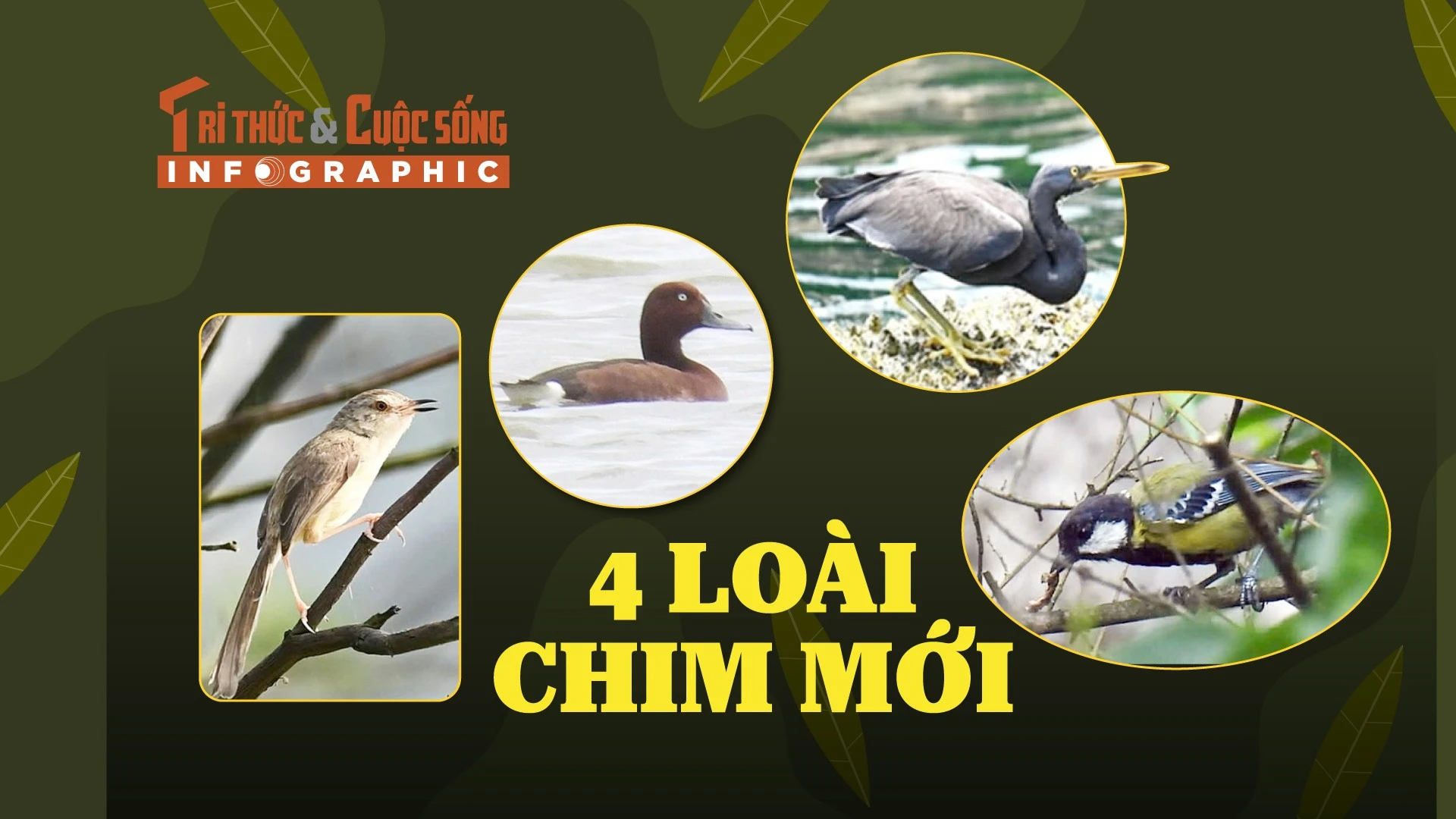 TRI THỨC & CUỘC SỐNG
INFOGRAPHIC

4 LOÀI CHIM MỚI