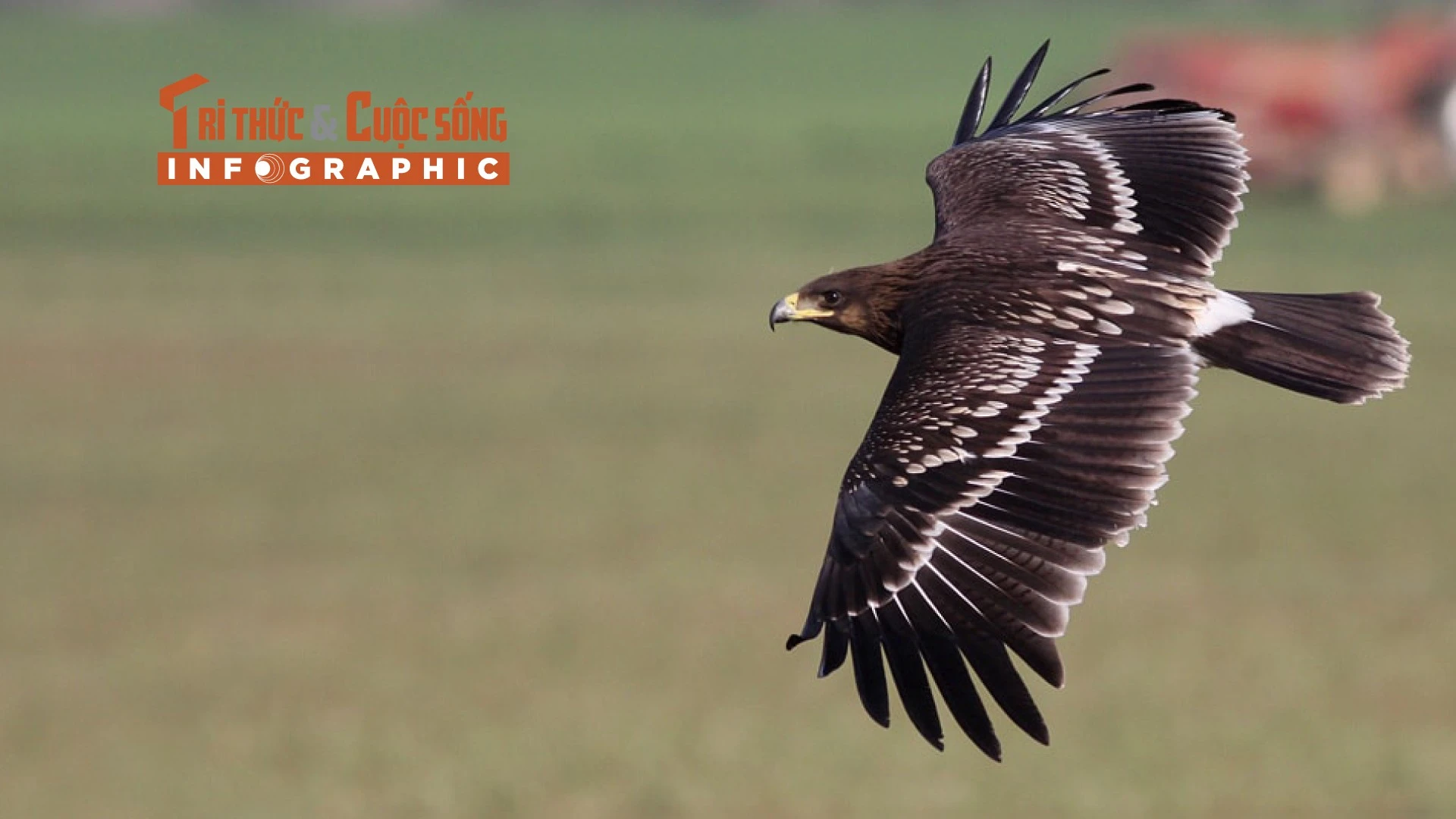 TRI THỨC & CUỘC SỐNG
INFOGRAPHIC