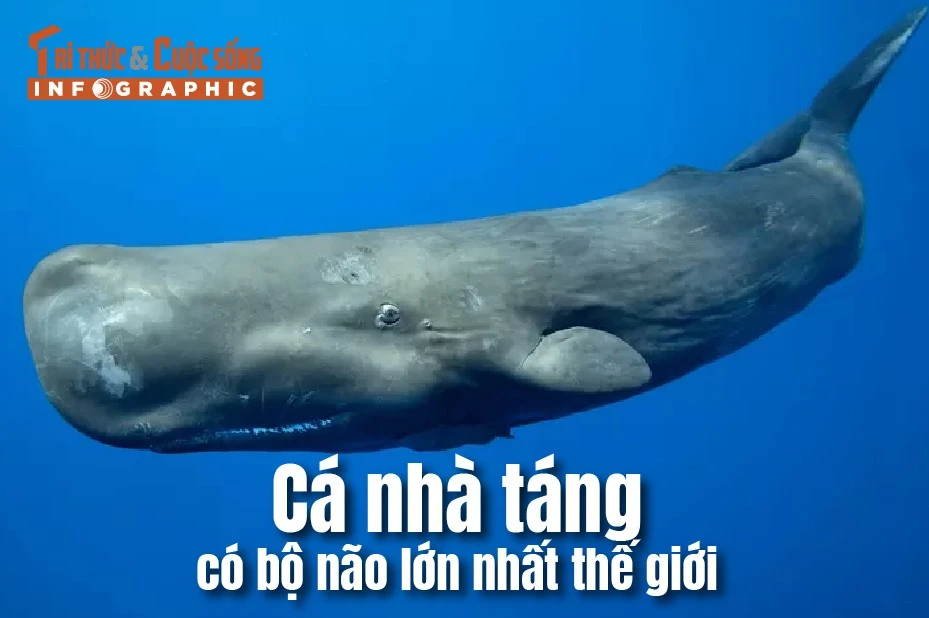 TRI THỨC & CUỘC SỐNG
INFOGRAPHIC

Cá nhà táng
có bộ não lớn nhất thế giới