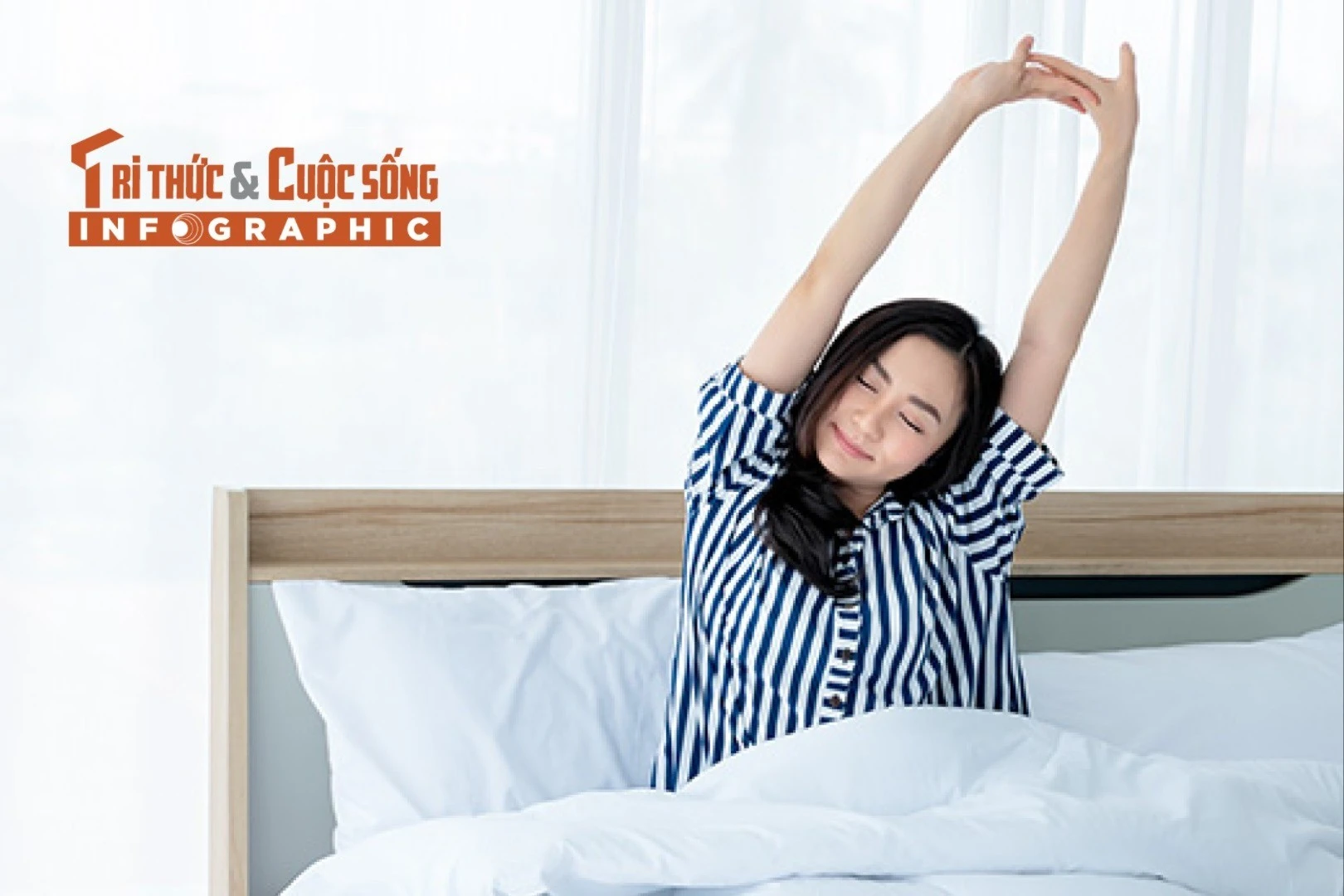 TRI THỨC & CUỘC SỐNG
INFOGRAPHIC