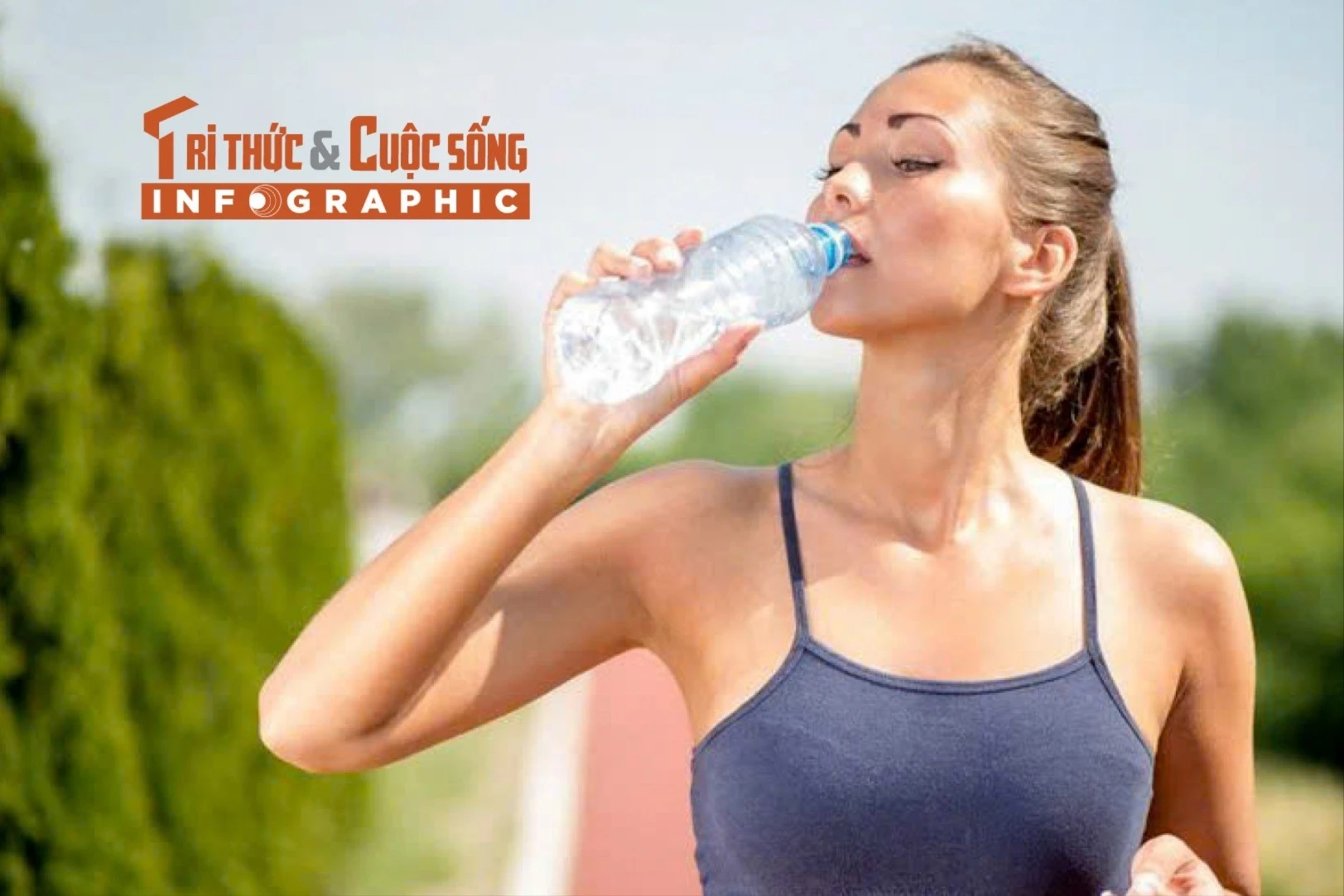 TRI THỨC & CUỘC SỐNG
INFOGRAPHIC