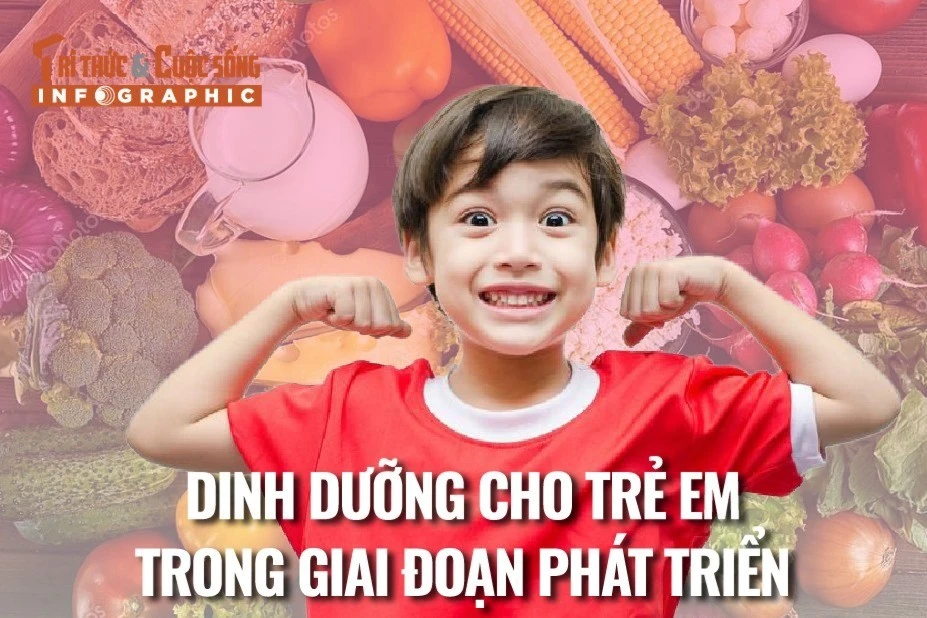 TRI THỨC & CUỘC SỐNG
INFOGRAPHIC

DINH DƯỠNG CHO TRẺ EM
TRONG GIAI ĐOẠN PHÁT TRIỂN