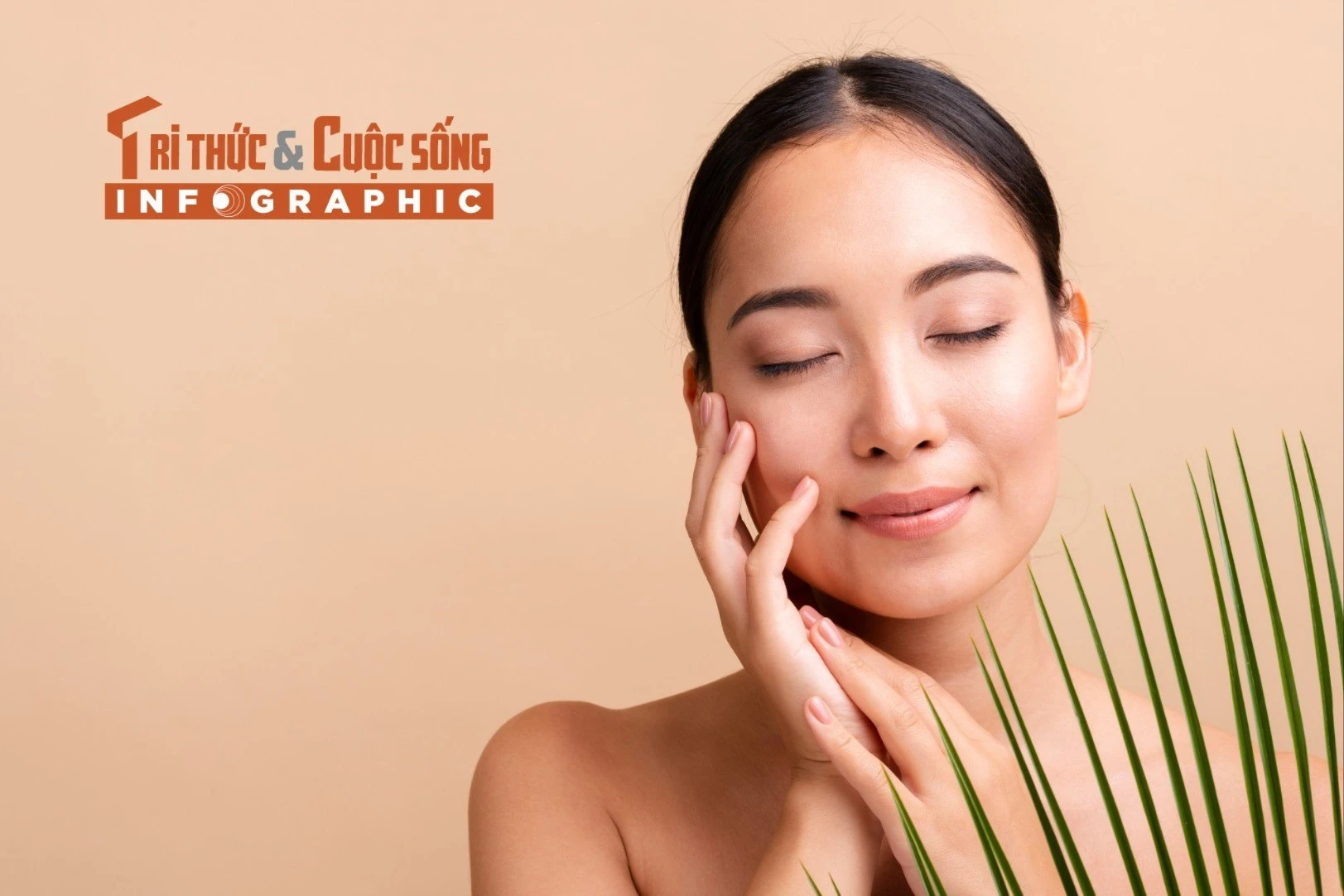 TRI THỨC & CUỘC SỐNG
INFOGRAPHIC