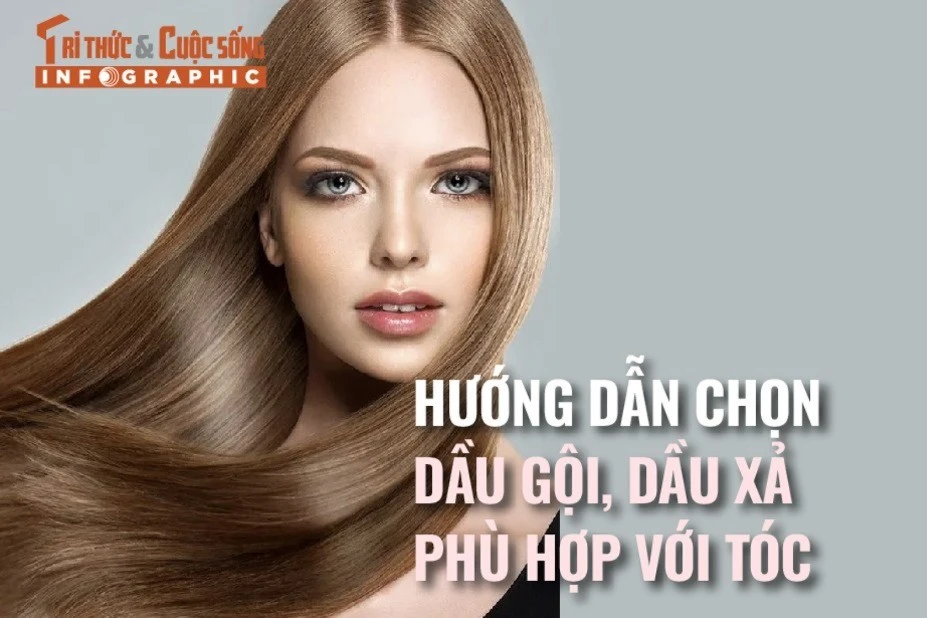 TRI THỨC & CUỘC SỐNG
INFOGRAPHIC

HƯỚNG DẪN CHỌN DẦU GỘI, DẦU XẢ PHÙ HỢP VỚI TÓC