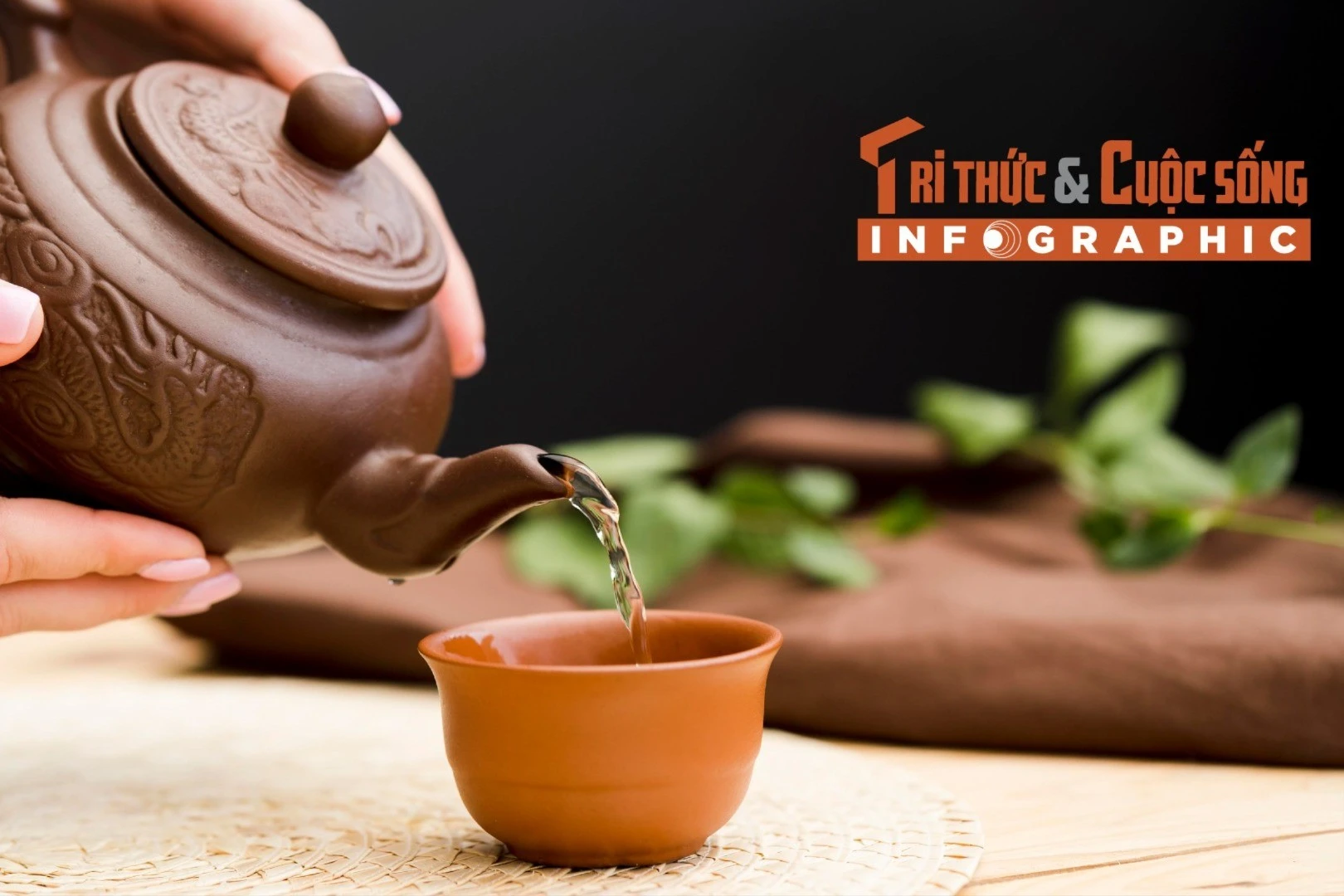 Tri thức & Cuộc sống
INFOGRAPHIC