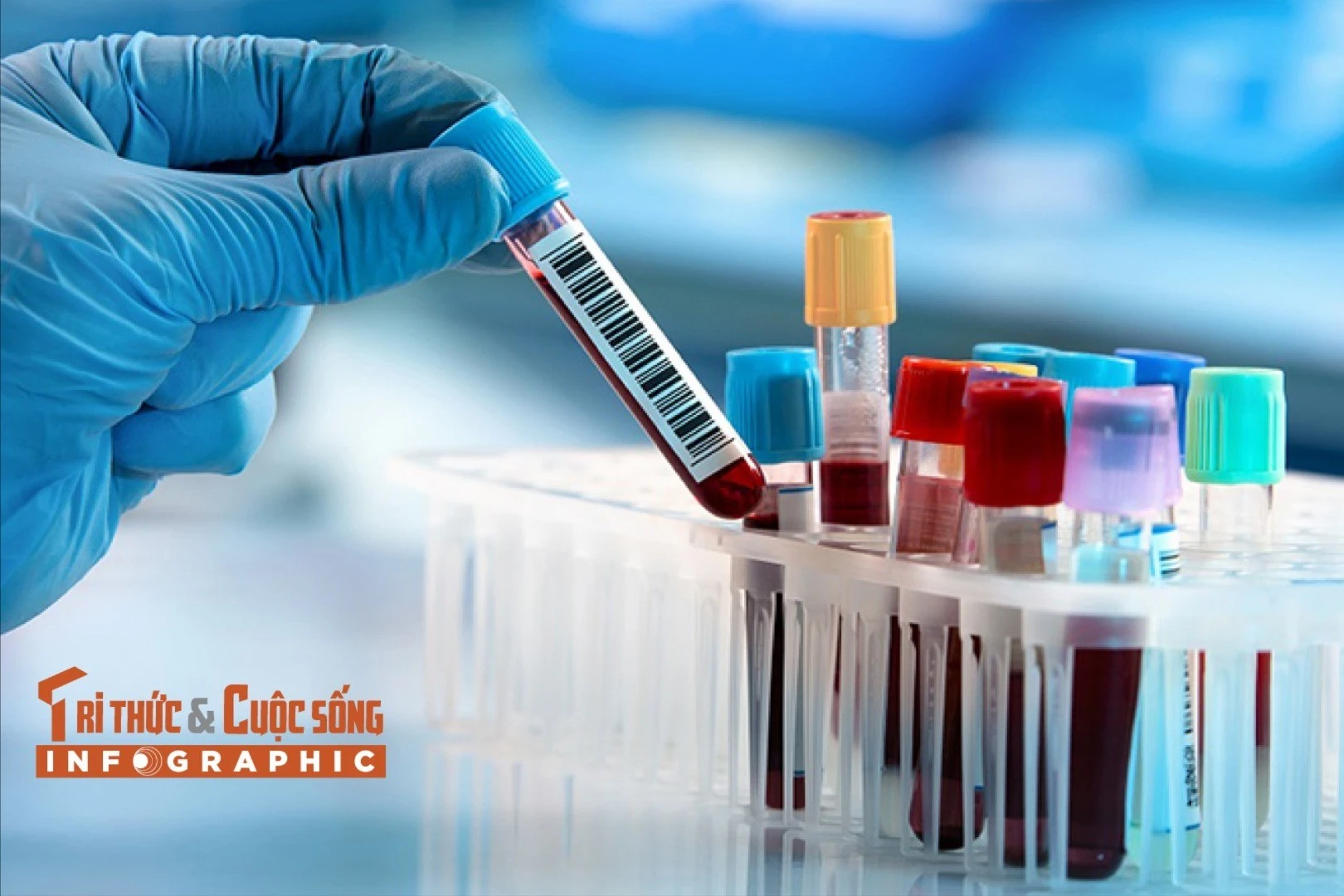 TRI THỨC & CUỘC SỐNG
INFOGRAPHIC