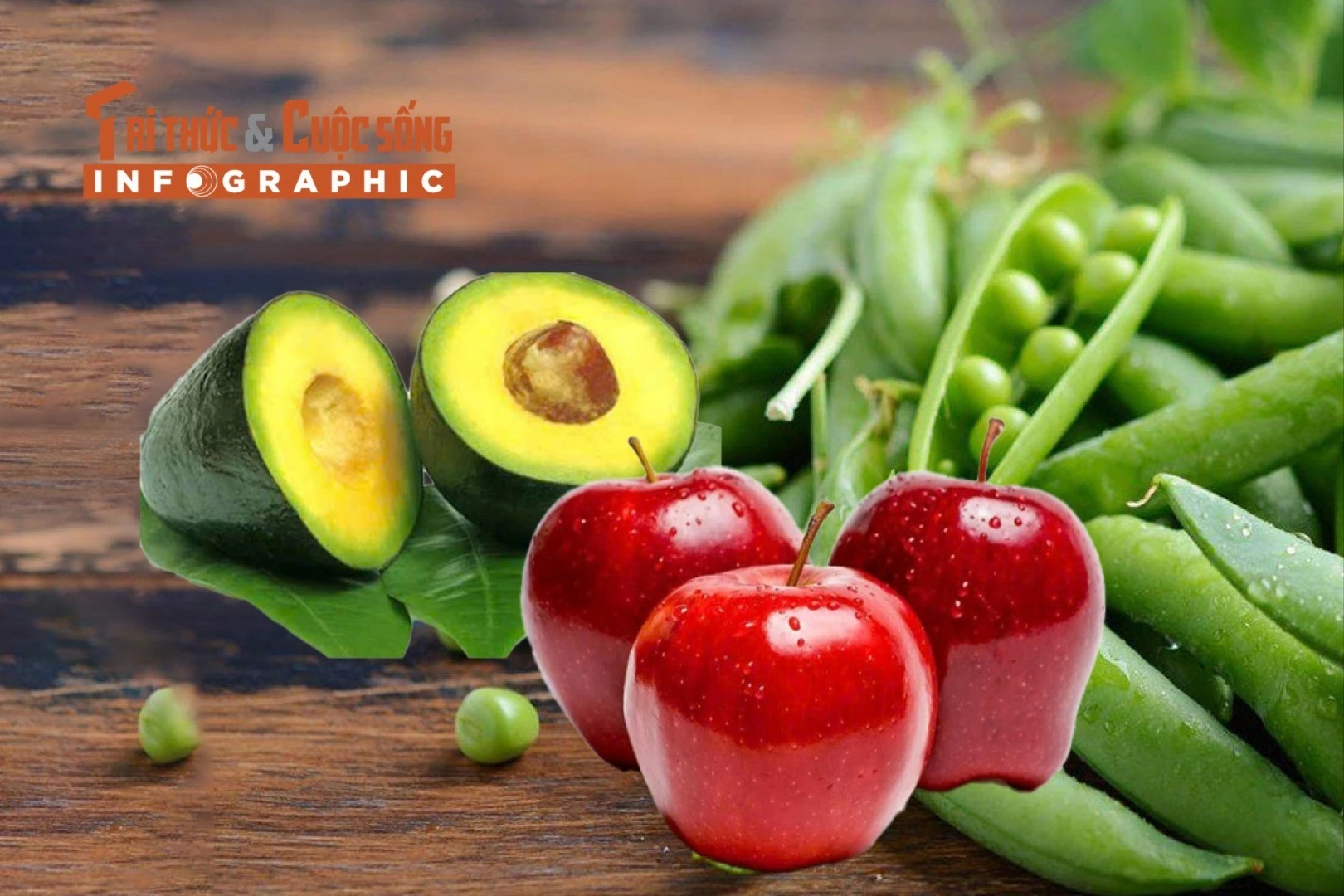 TRI THỨC & CUỘC SỐNG
INFOGRAPHIC