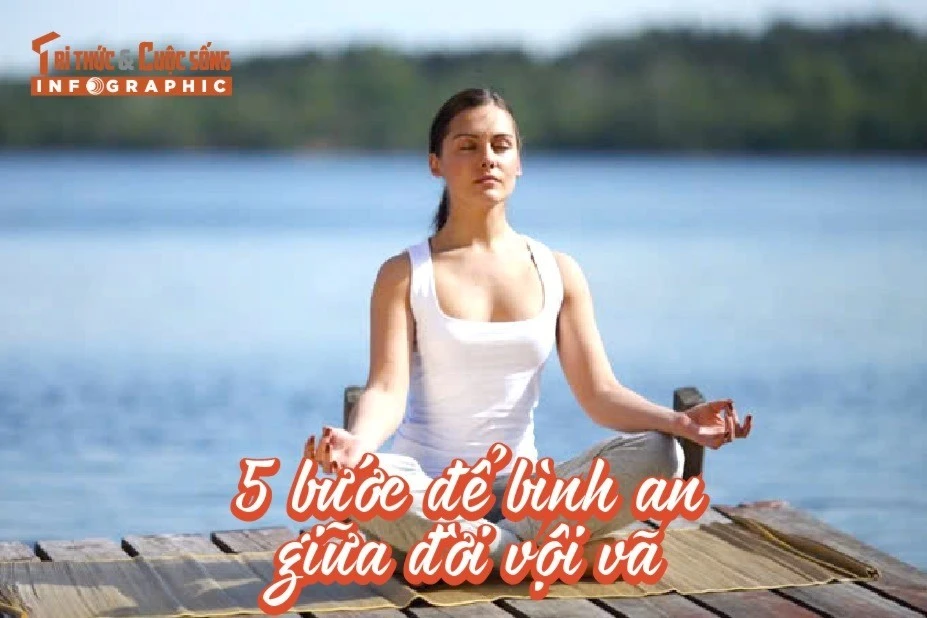 Tri thức & Cuộc sống
INFOGRAPHIC

5 bước để bình an giữa đời vội vã