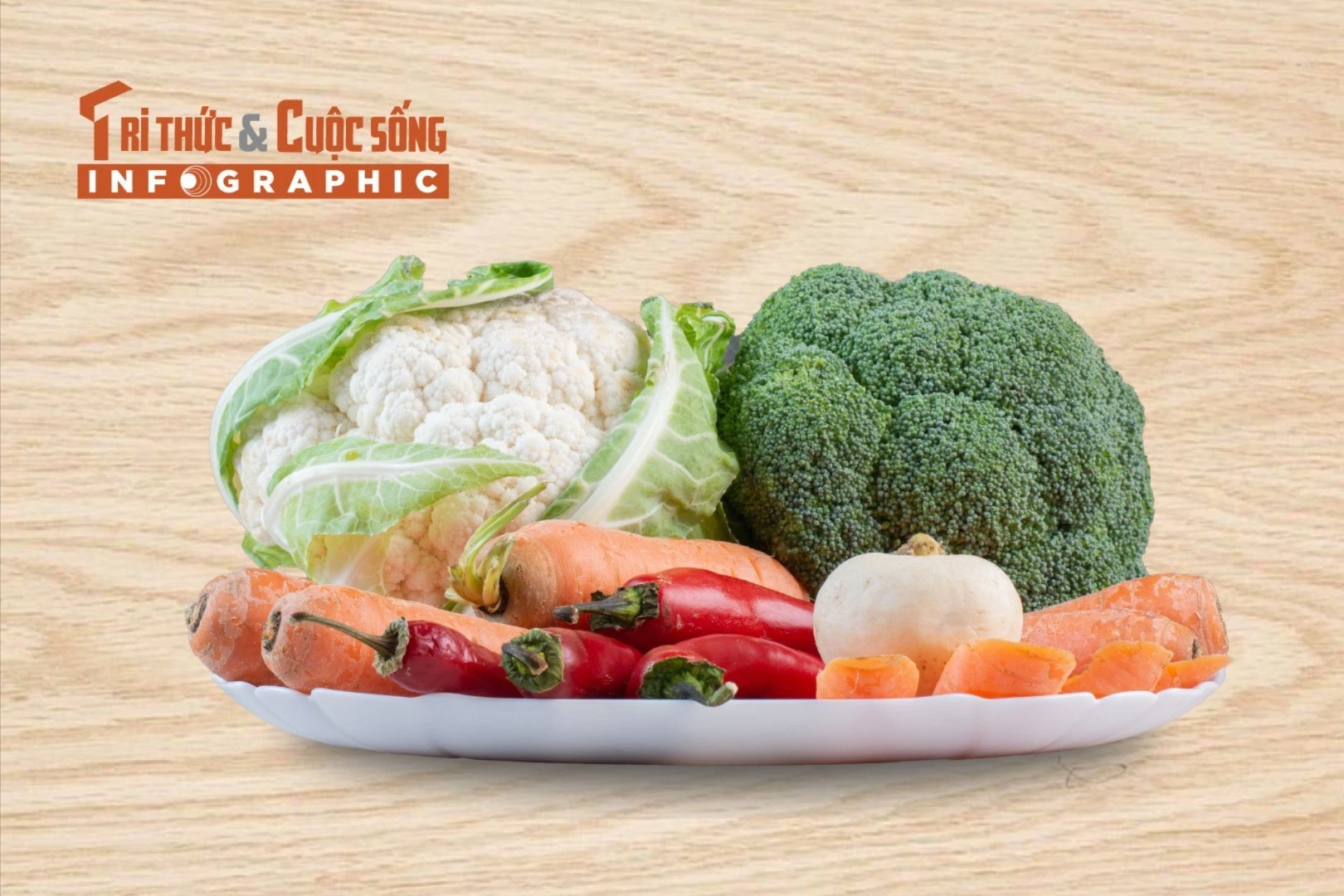 TRI THỨC & CUỘC SỐNG
INFOGRAPHIC