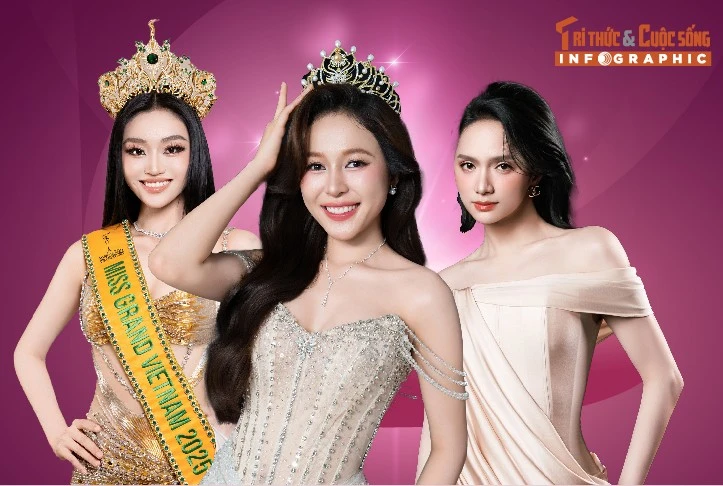 Tri thức & Cuộc sống
INFOGRAPHIC

MISS GRAND VIETNAM 2025