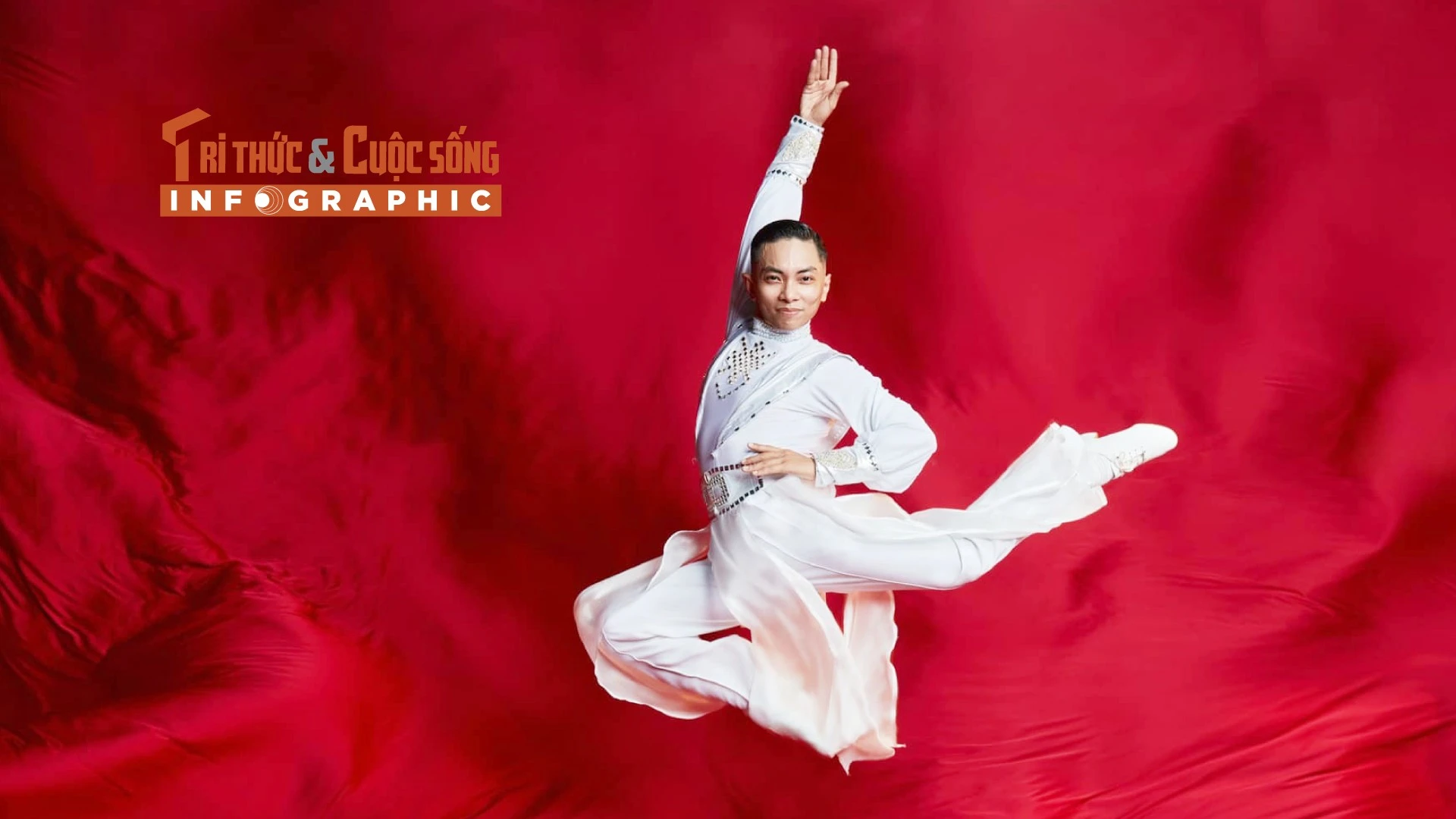 TRI THỨC & CUỘC SỐNG
INFOGRAPHIC