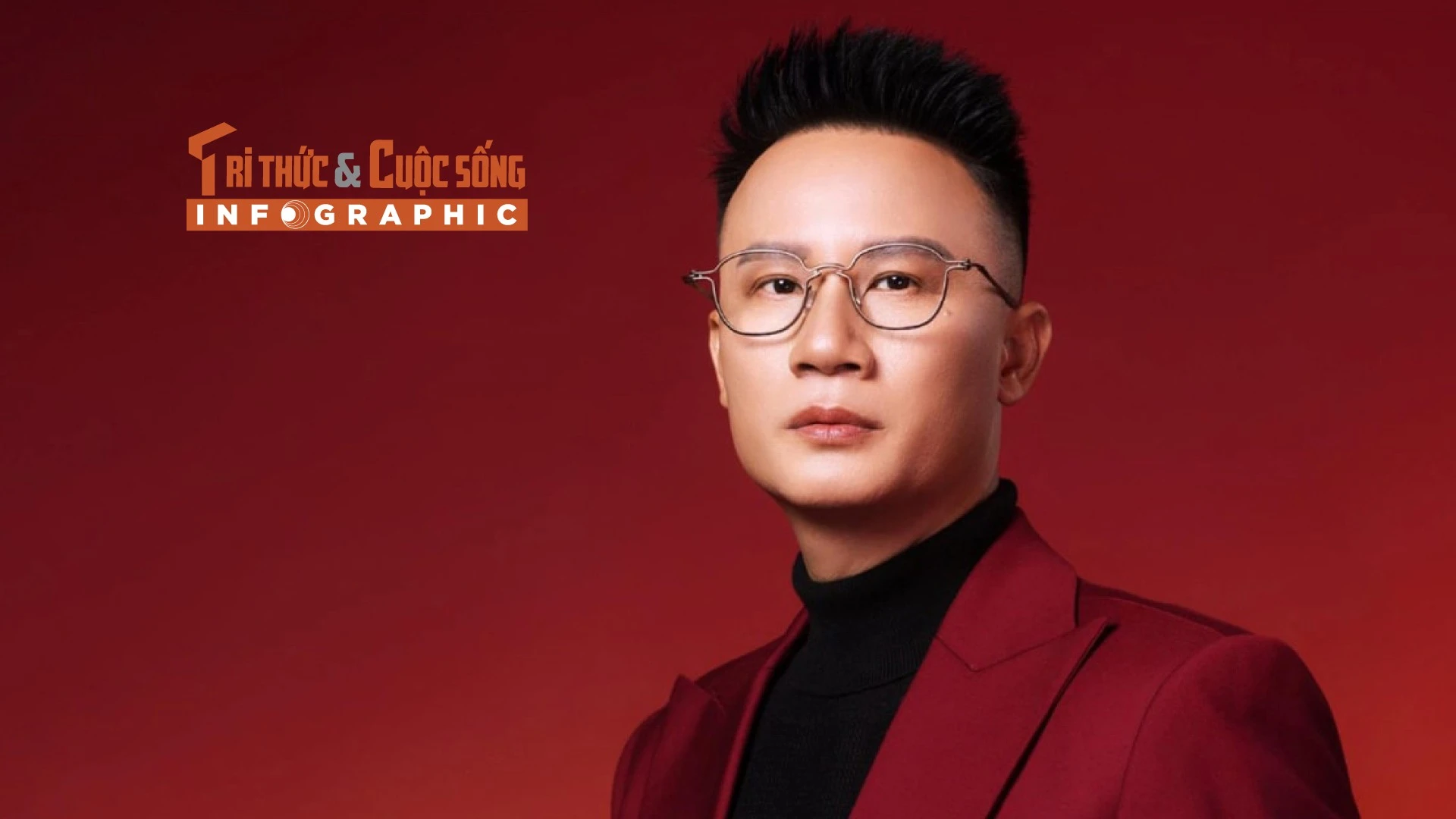 TRI THỨC & CUỘC SỐNG
INFOGRAPHIC