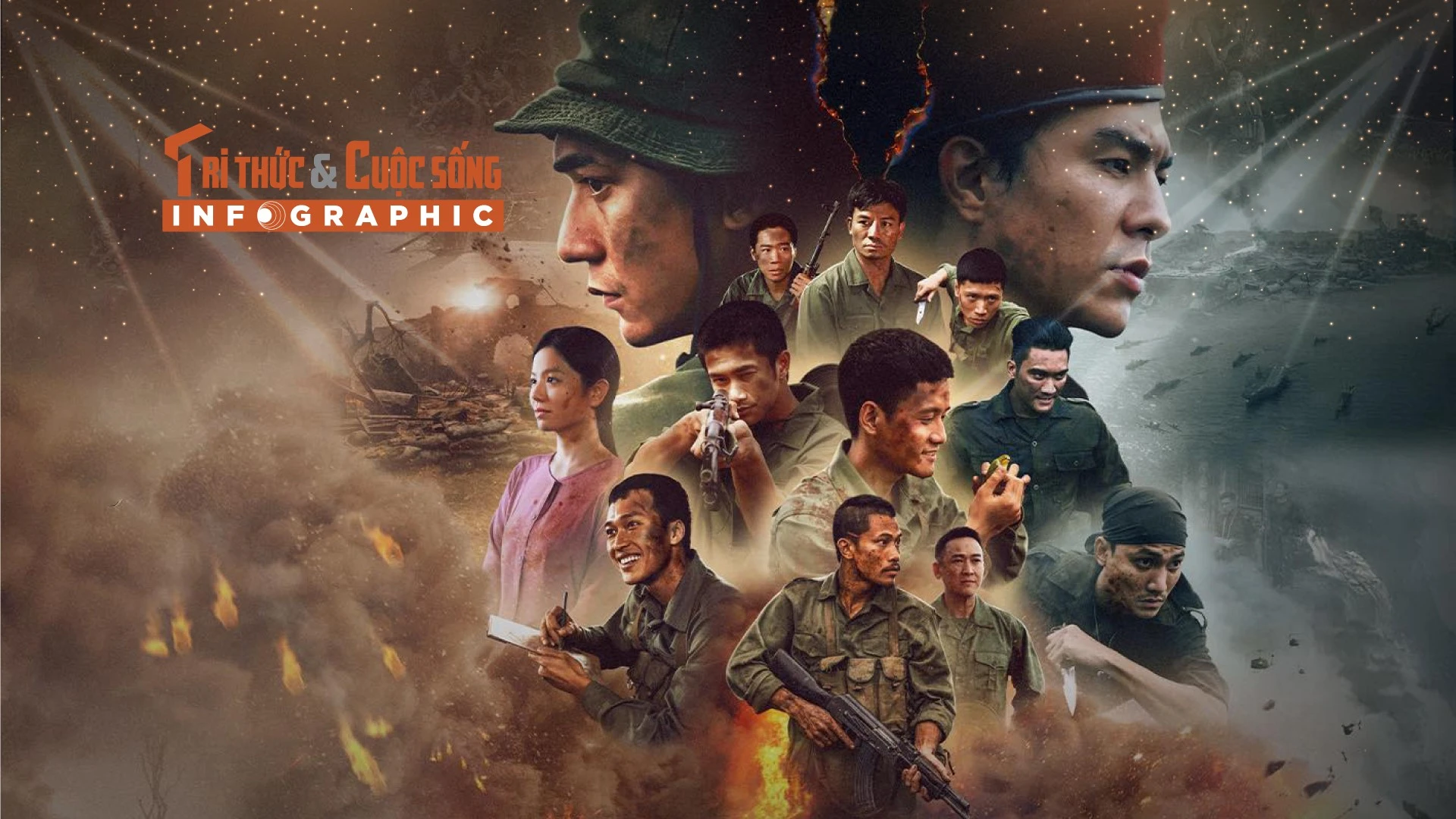 Tri thức & Cuộc sống
INFOGRAPHIC