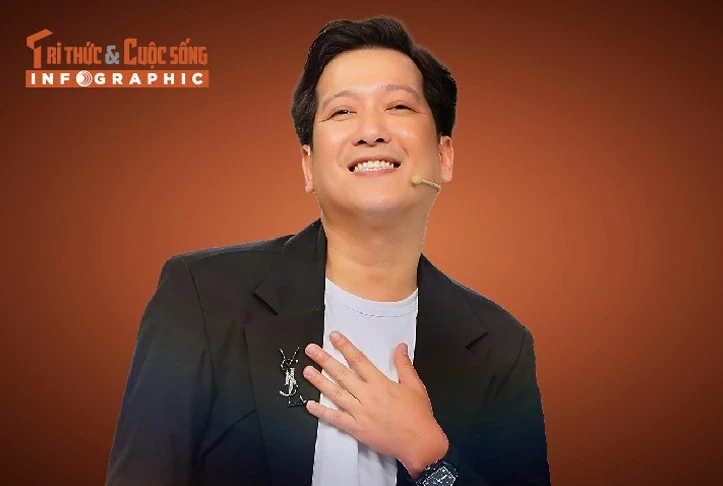 TRI THỨC & CUỘC SỐNG
INFOGRAPHIC