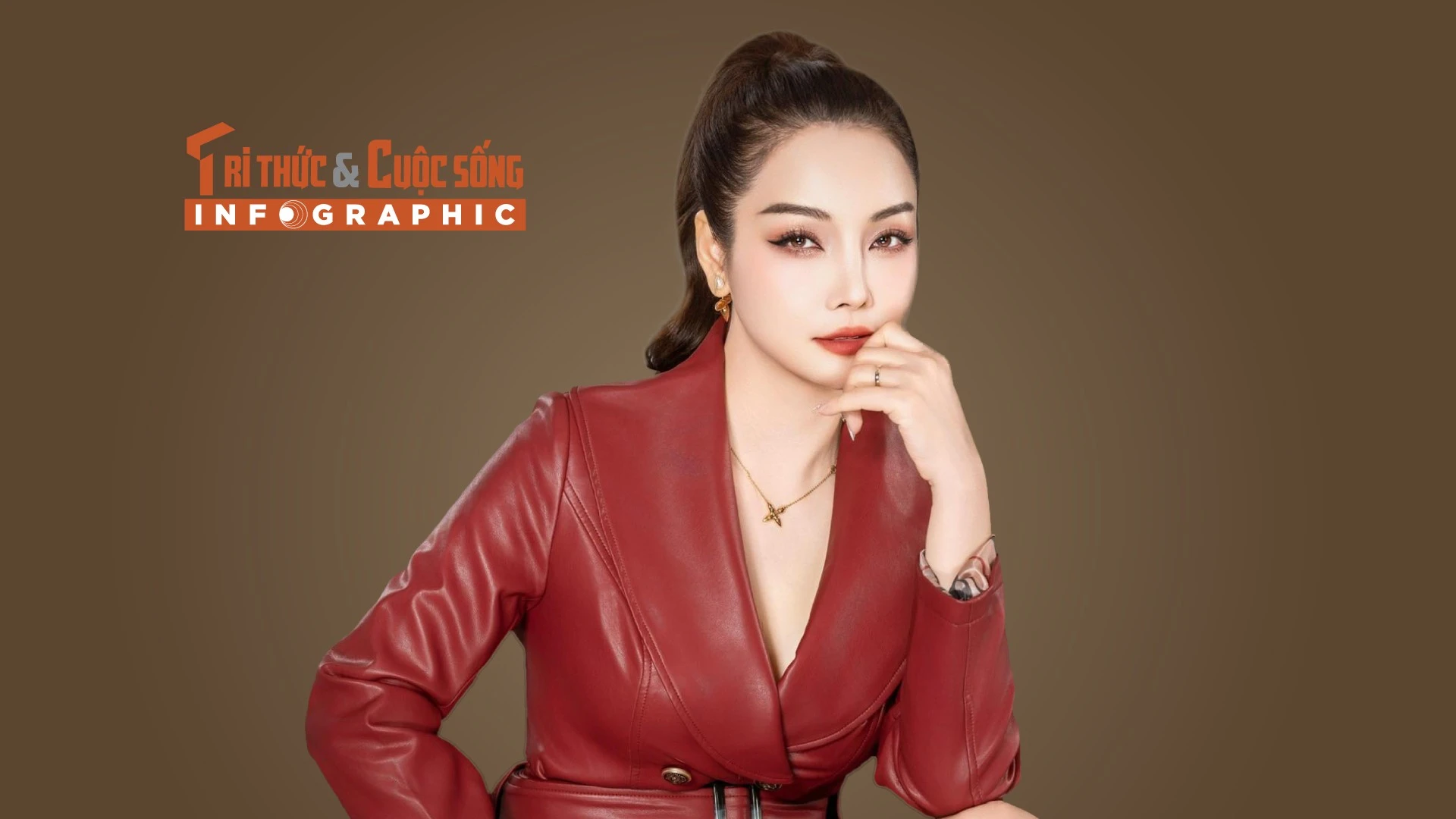 TRI THỨC & CUỘC SỐNG
INFOGRAPHIC