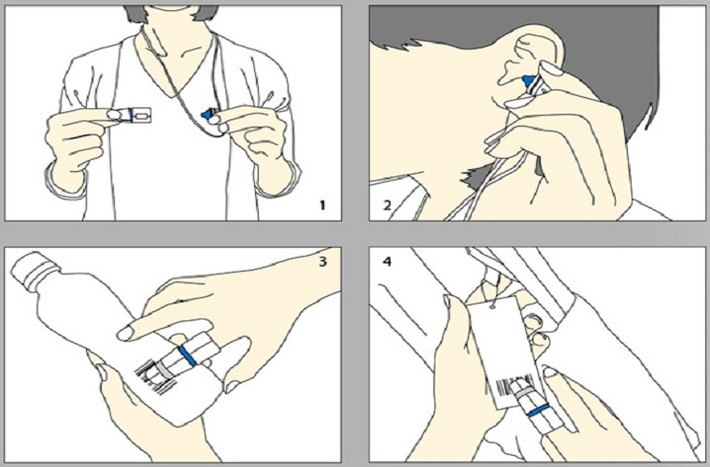 1

2

3

4