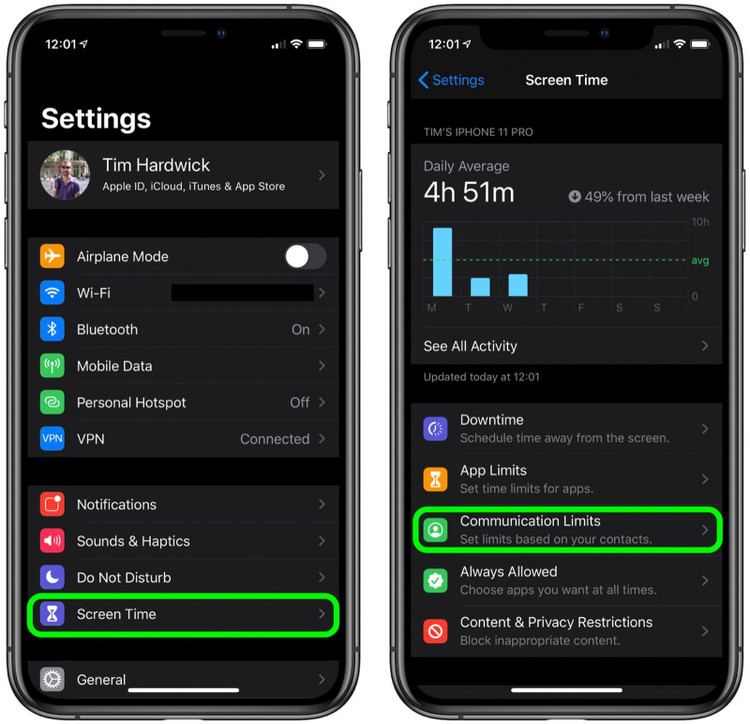 12:01

Settings

Tim Hardwick
Apple ID, iCloud, iTunes & App Store

Airplane Mode

Wi-Fi

Bluetooth On

Mobile Data

Personal Hotspot Off

VPN Connected

Notifications

Sounds & Haptics

Do Not Disturb

Screen Time

General

12:01

Settings Screen Time

TIM'S IPHONE 11 PRO

Daily Average
4h 51m
49% from last week

10h
avg
0
M T W T F S S

See All Activity

Updated today at 12:01

Downtime
Schedule time away from the screen.

App Limits
Set time limits for apps.

Communication Limits
Set limits based on your contacts.

Always Allowed
Choose apps you want at all times.

Content & Privacy Restrictions
Block inappropriate content.