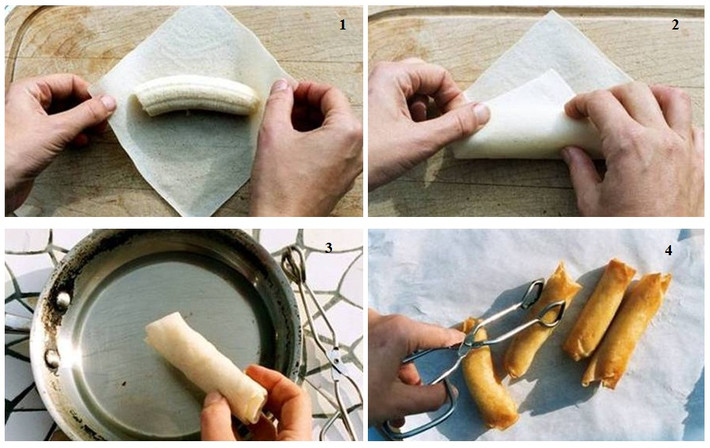 1

2

3

4