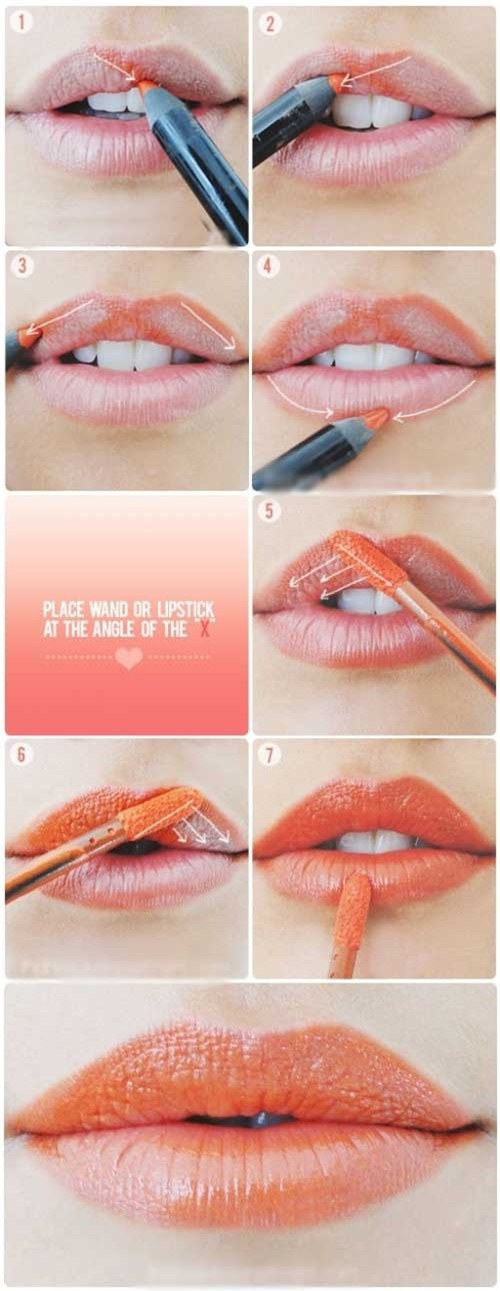 1

2

3

4

PLACE WAND OR LIPSTICK AT THE ANGLE OF THE "X"

5

6

7