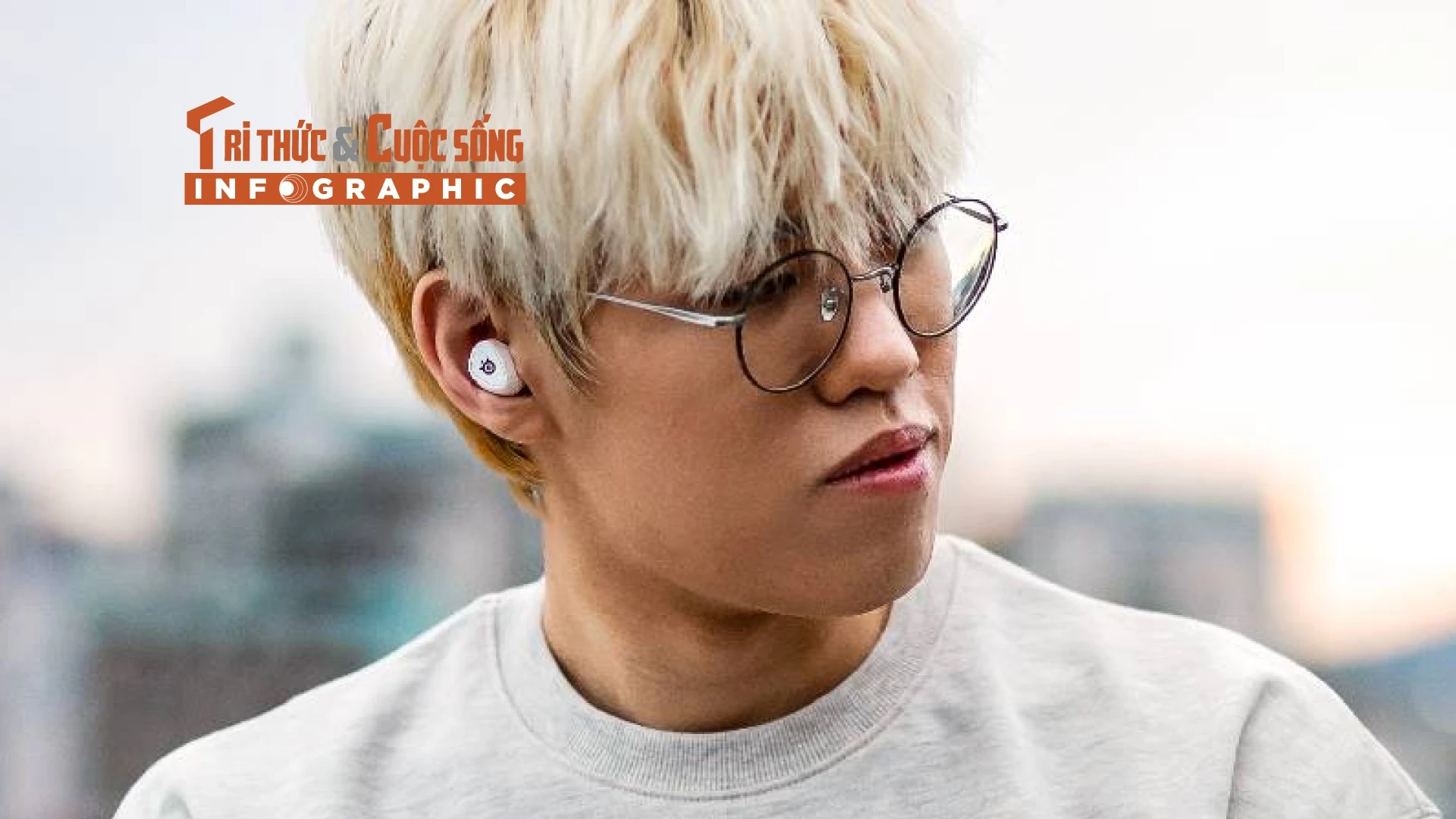 TRI THỨC & CUỘC SỐNG
INFOGRAPHIC