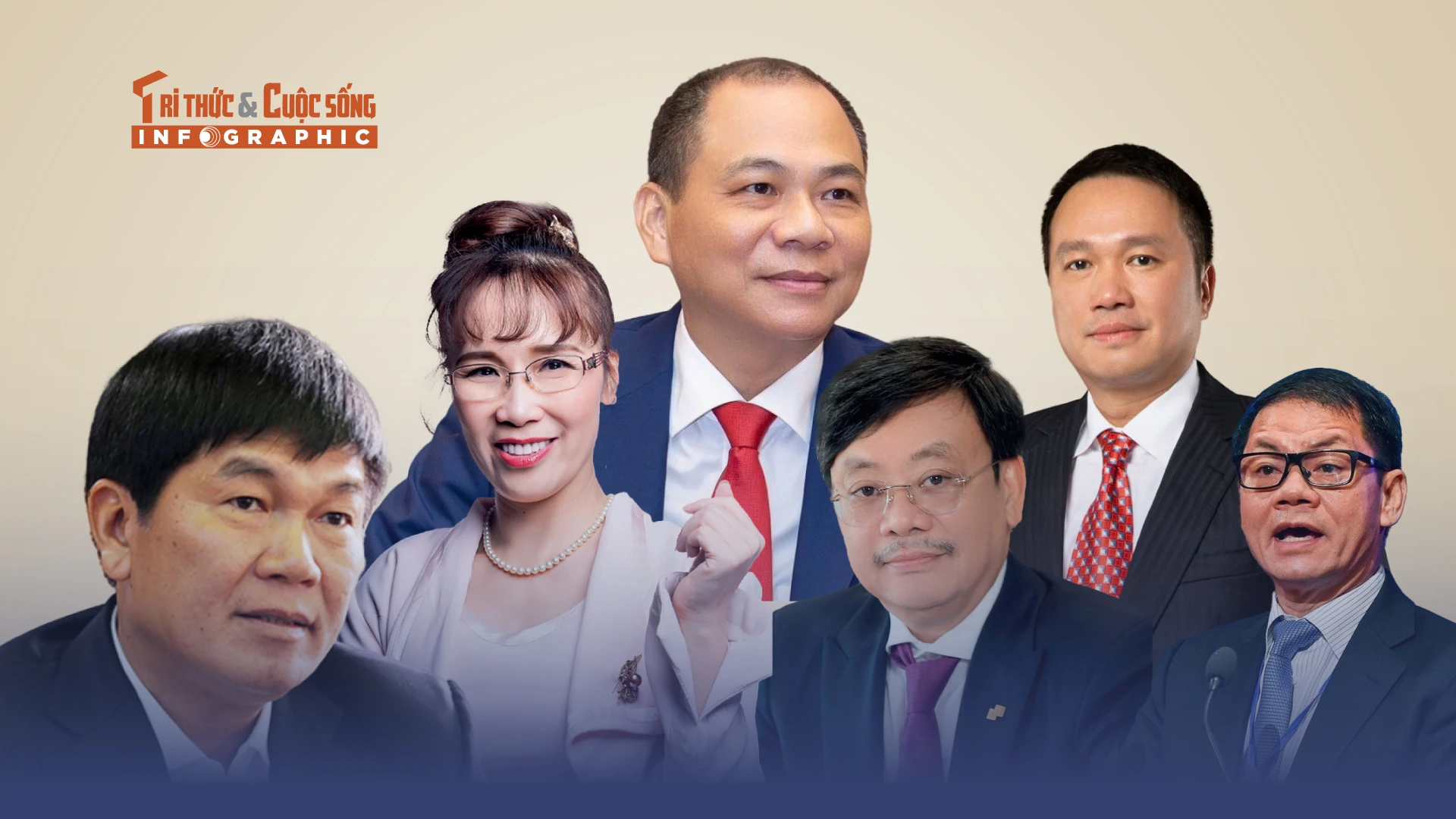 TRI THỨC & CUỘC SỐNG
INFOGRAPHIC