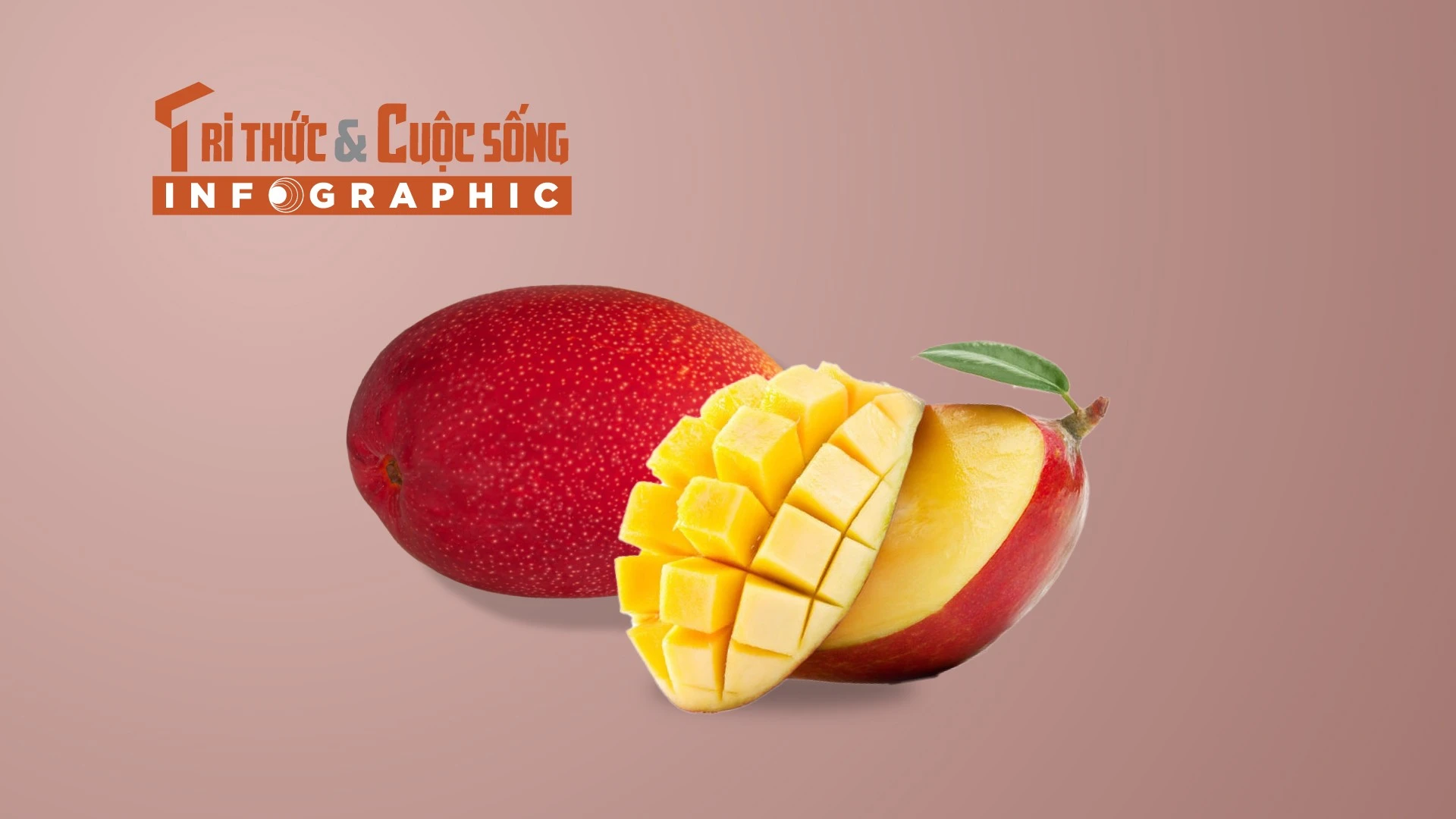 TRI THỨC & CUỘC SỐNG
INFOGRAPHIC