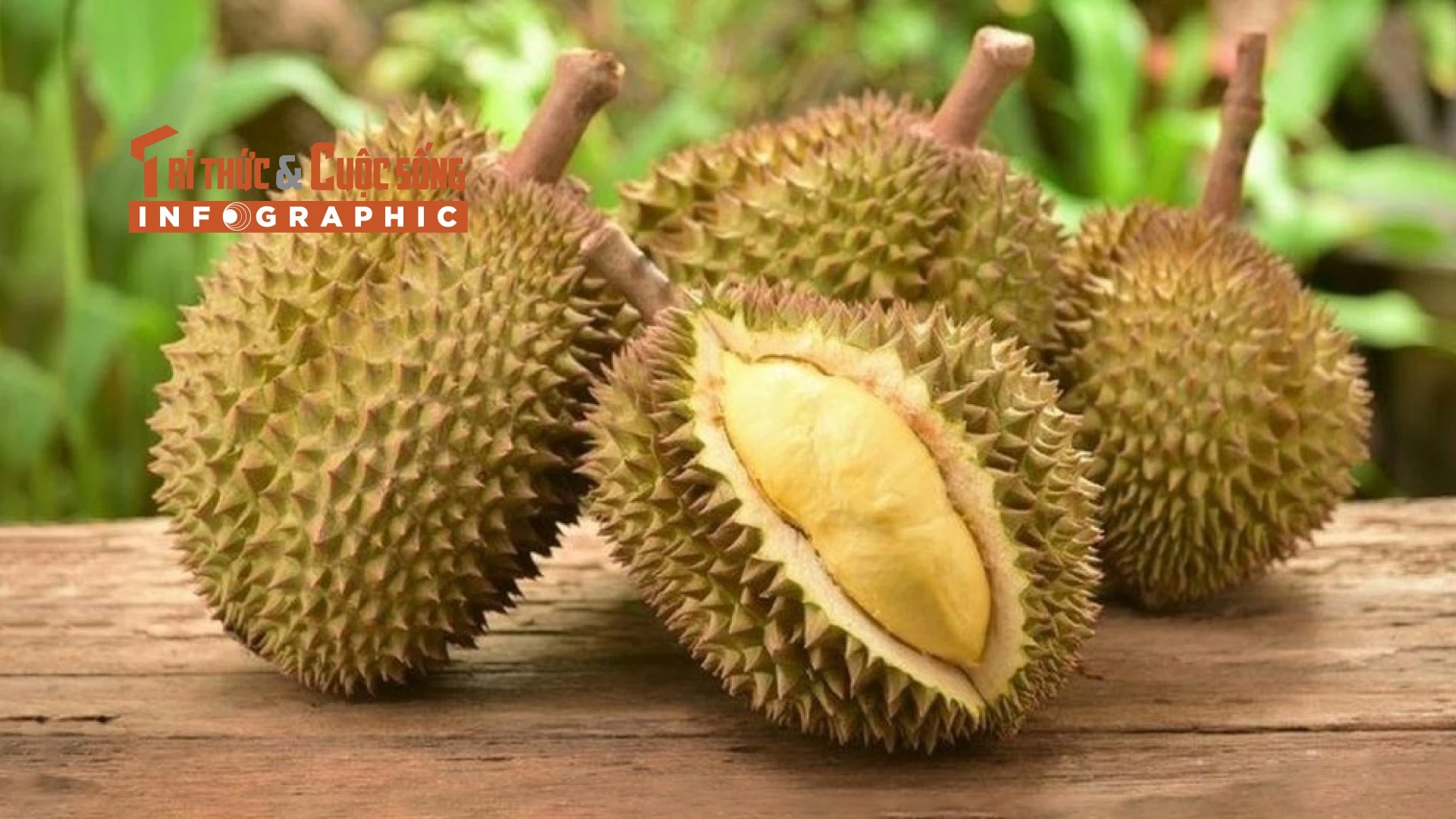 TRI THỨC & CUỘC SỐNG
INFOGRAPHIC