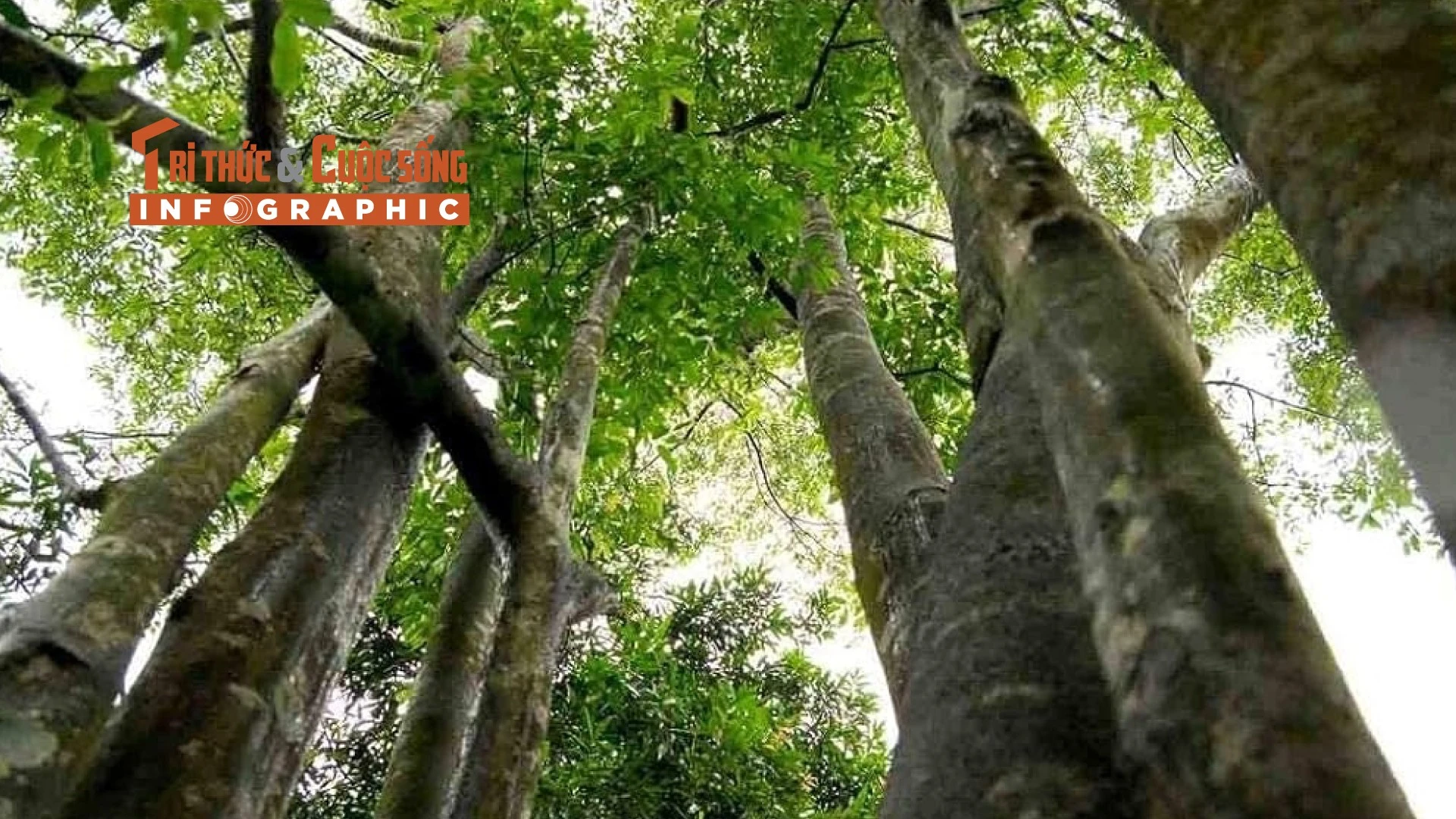 TRI THỨC & CUỘC SỐNG
INFOGRAPHIC