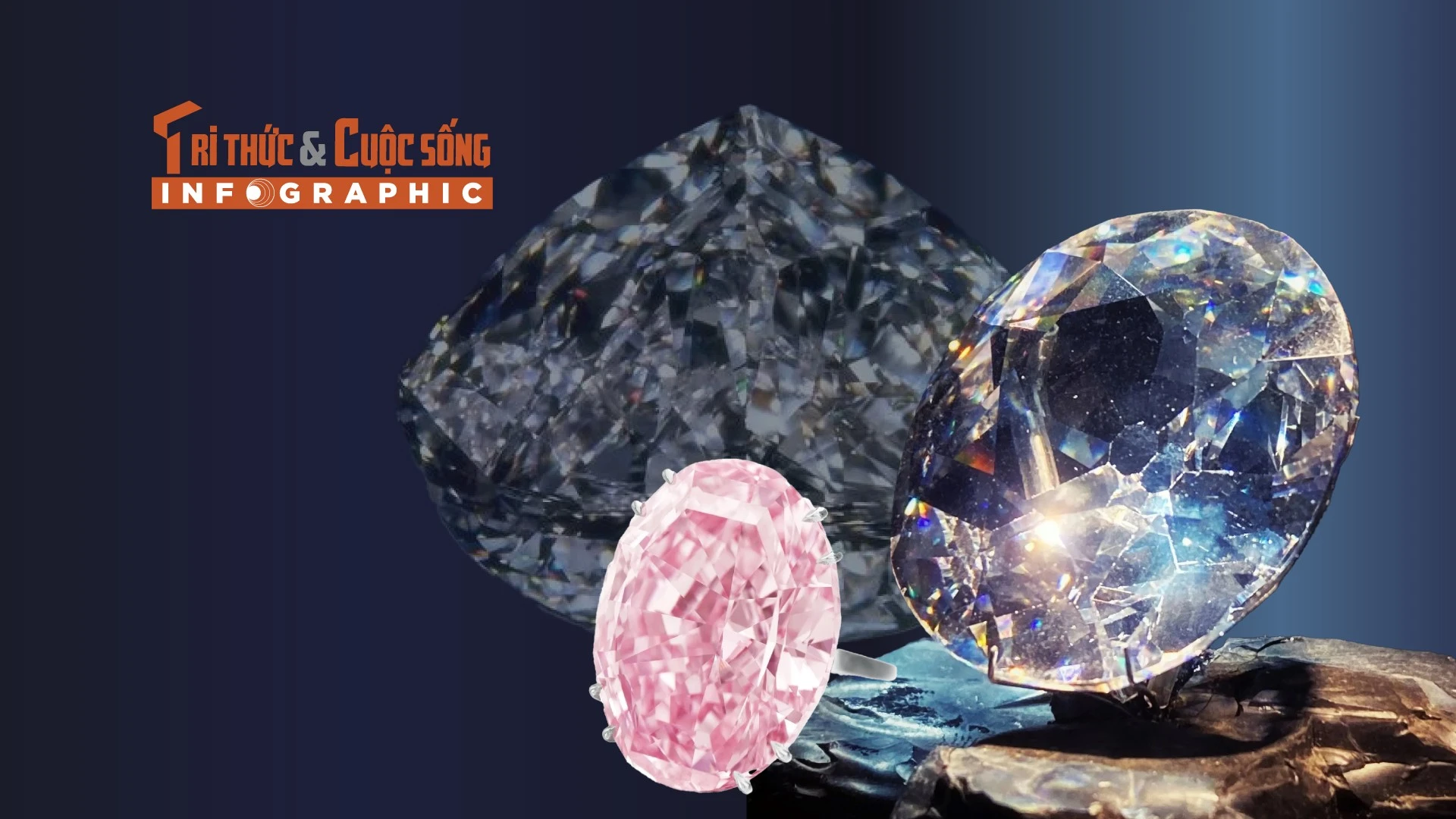 TRI THỨC & CUỘC SỐNG
INFOGRAPHIC