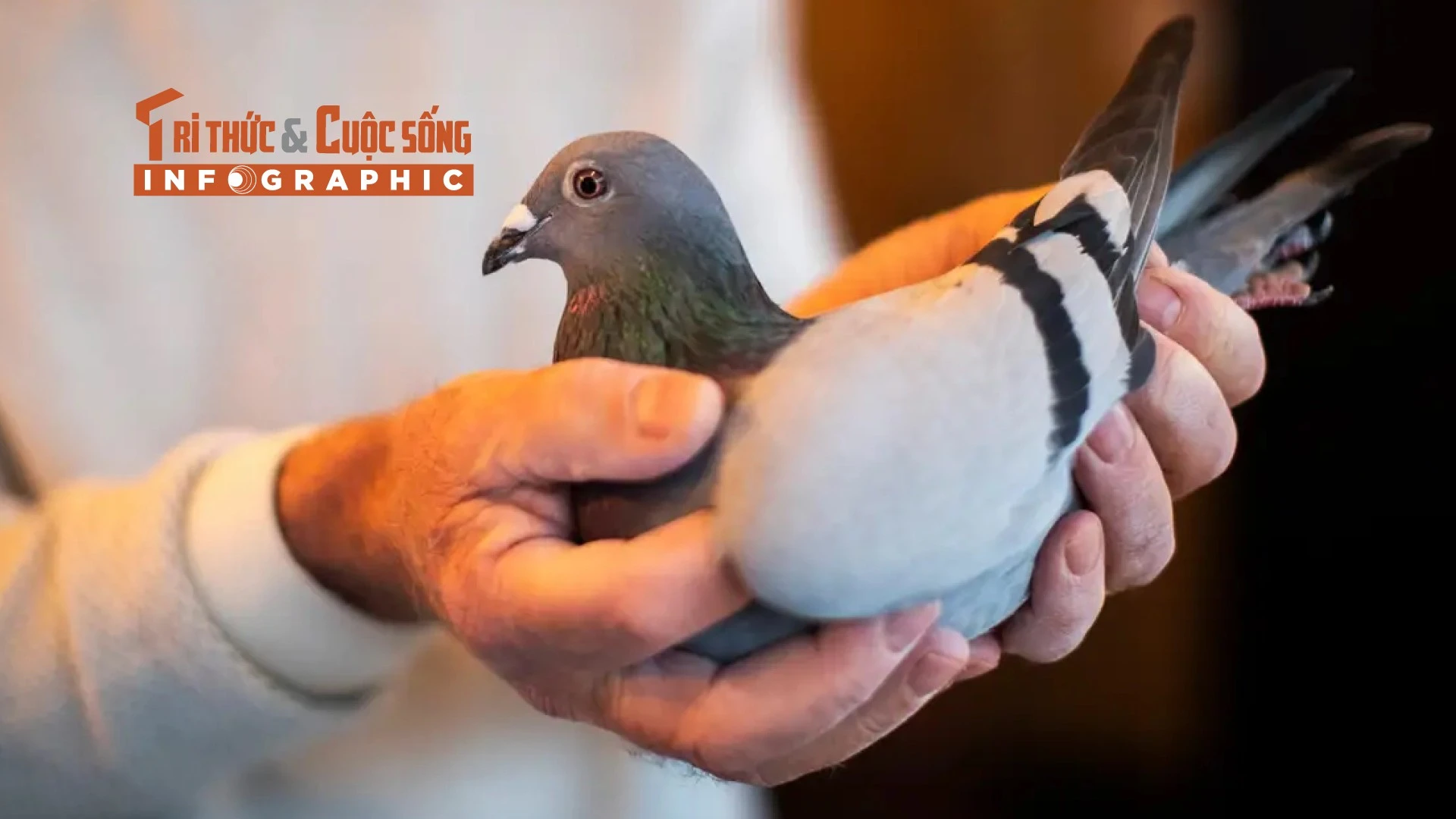 TRI THỨC & CUỘC SỐNG
INFOGRAPHIC