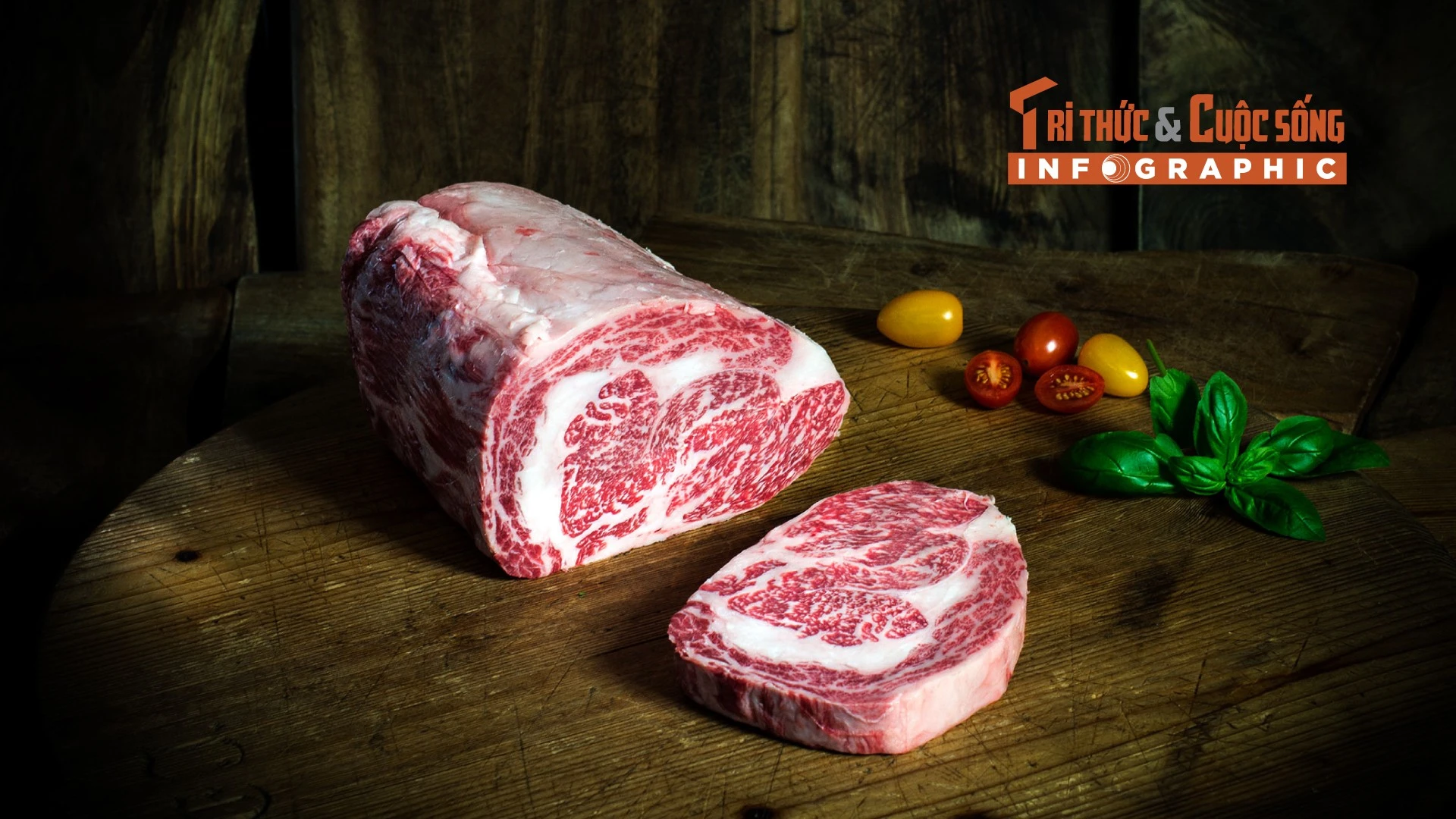 TRI THỨC & CUỘC SỐNG
INFOGRAPHIC