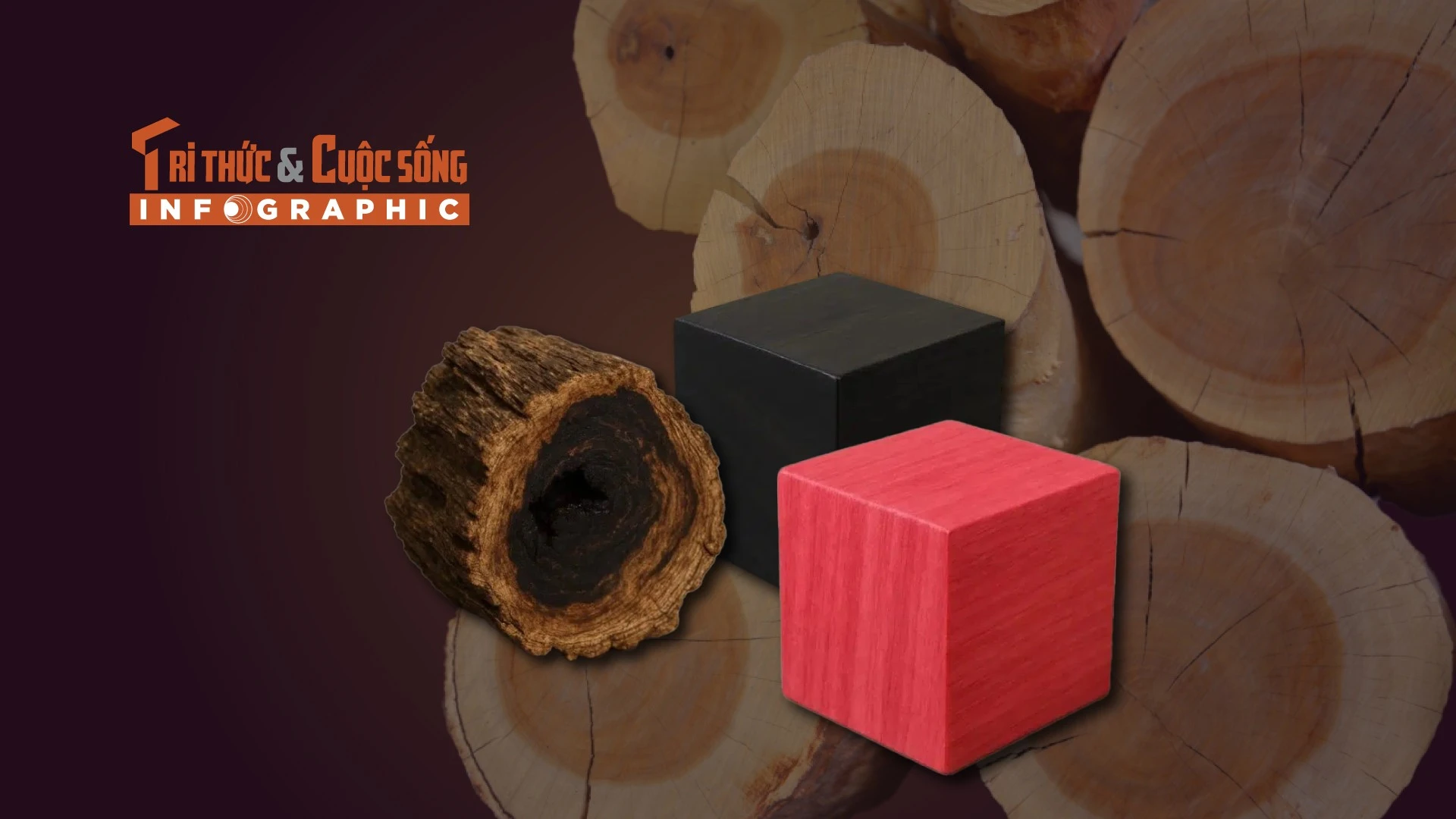 TRI THỨC & CUỘC SỐNG
INFOGRAPHIC