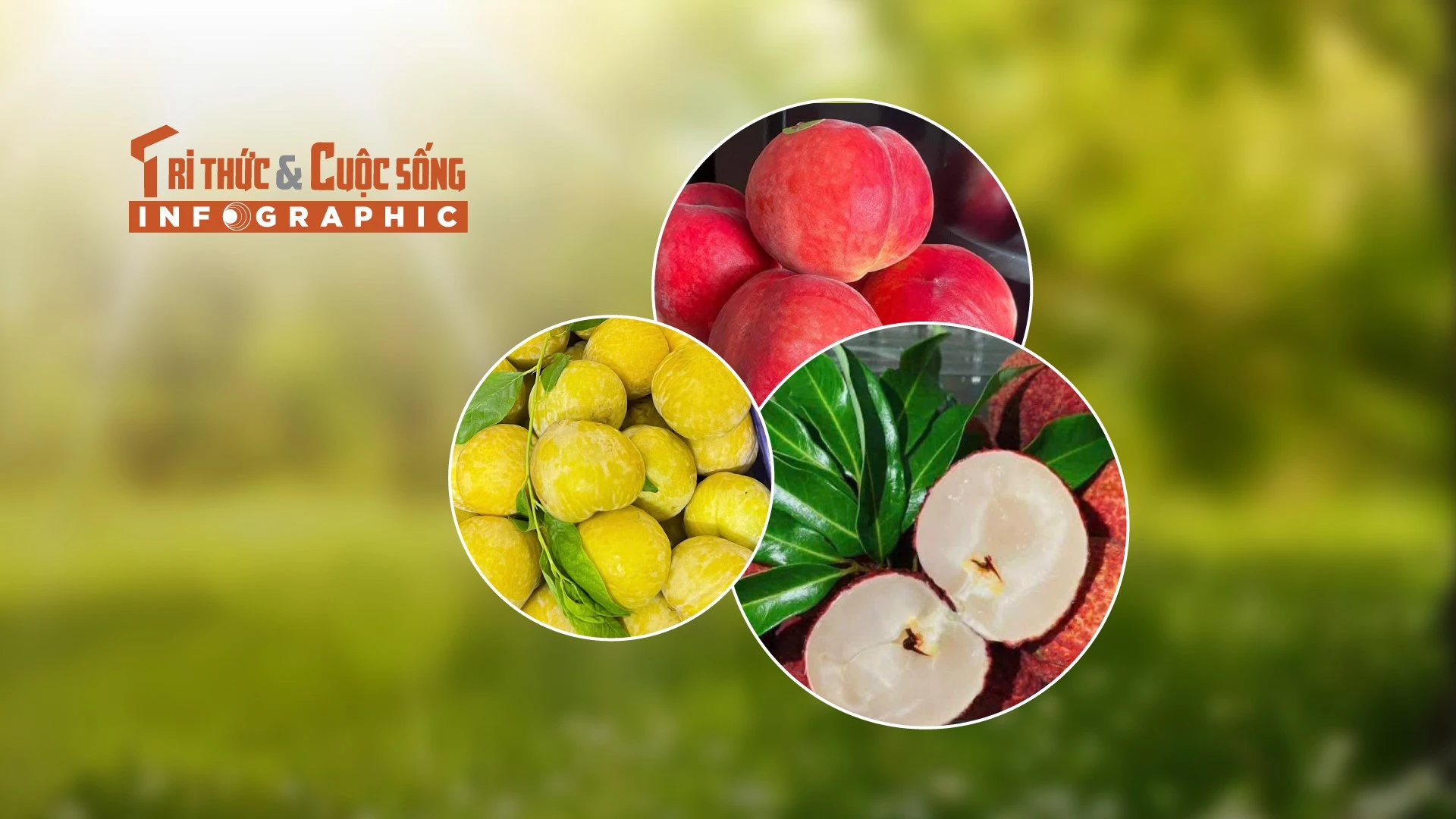 TRI THỨC & CUỘC SỐNG
INFOGRAPHIC