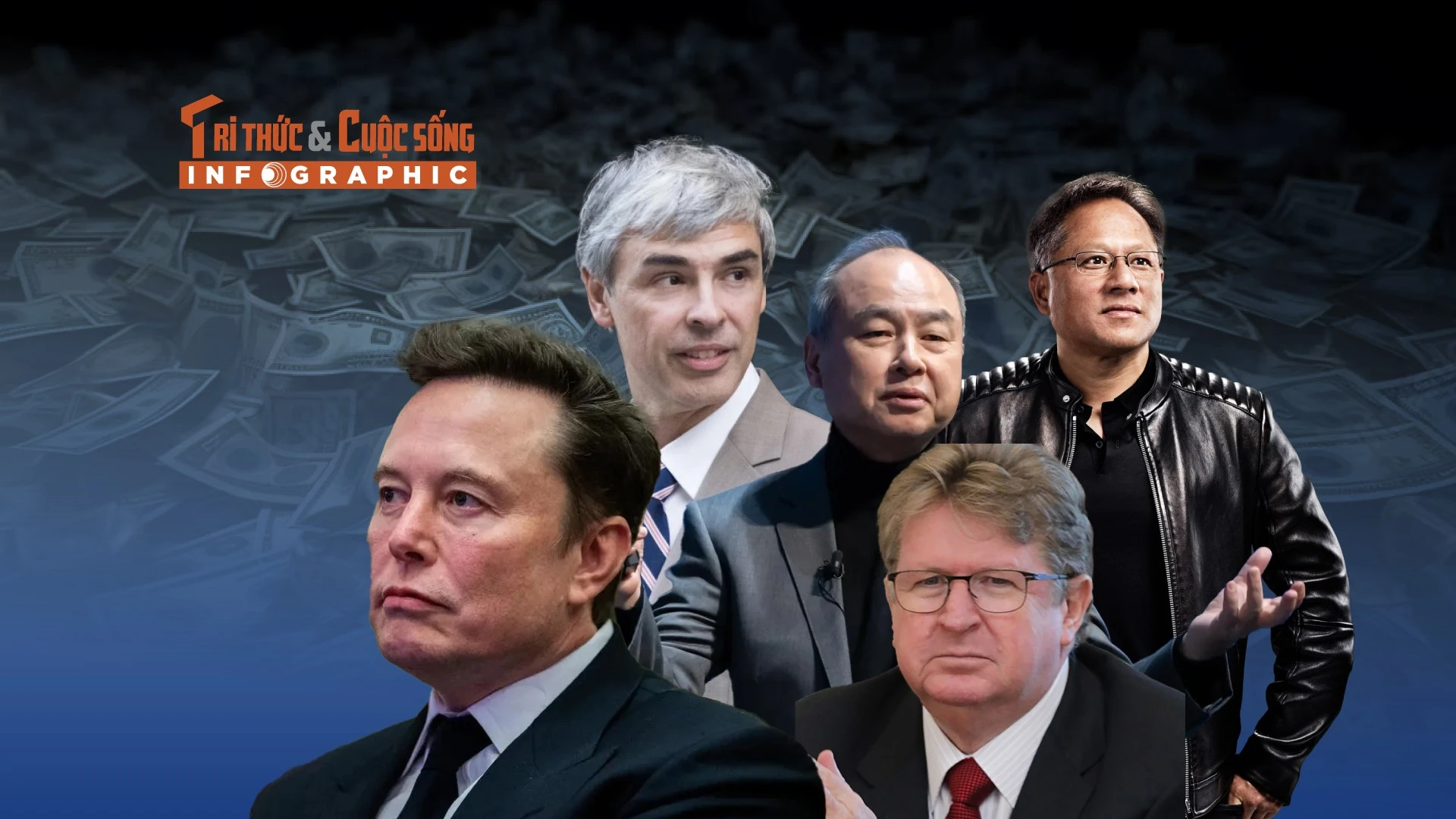 TRI THỨC & CUỘC SỐNG
INFOGRAPHIC