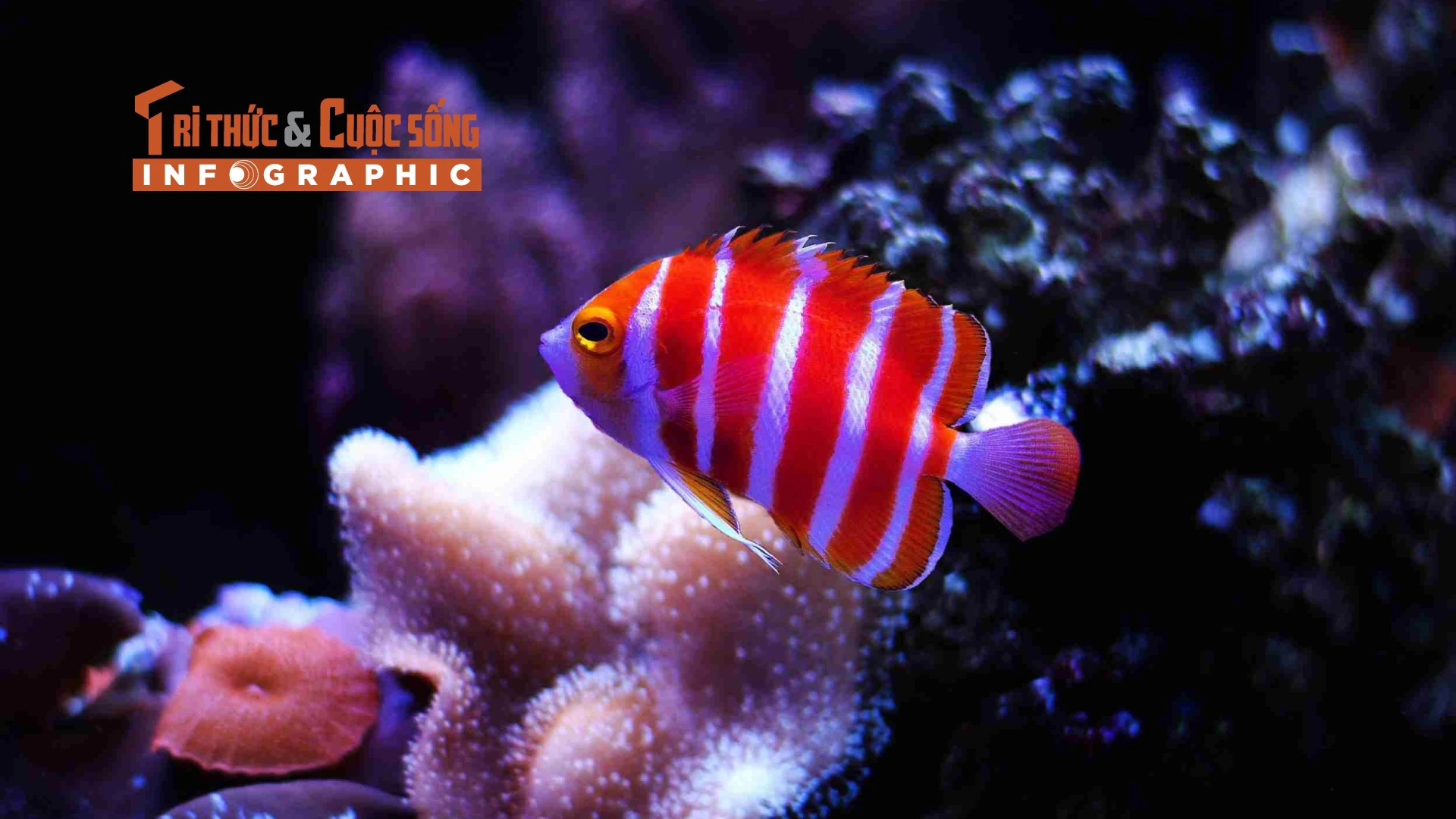 TRI THỨC & CUỘC SỐNG
INFOGRAPHIC