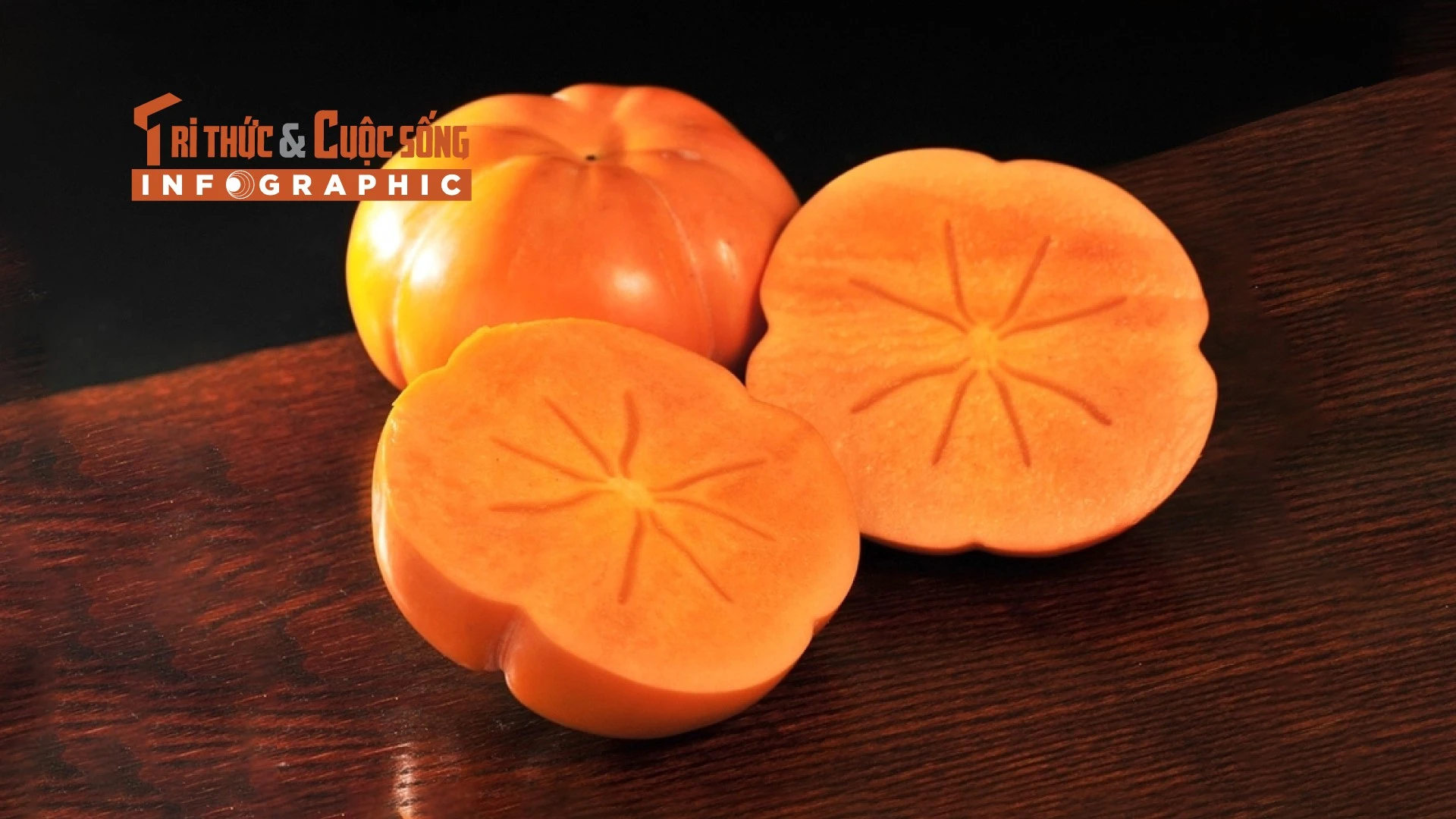 TRI THỨC & CUỘC SỐNG
INFOGRAPHIC