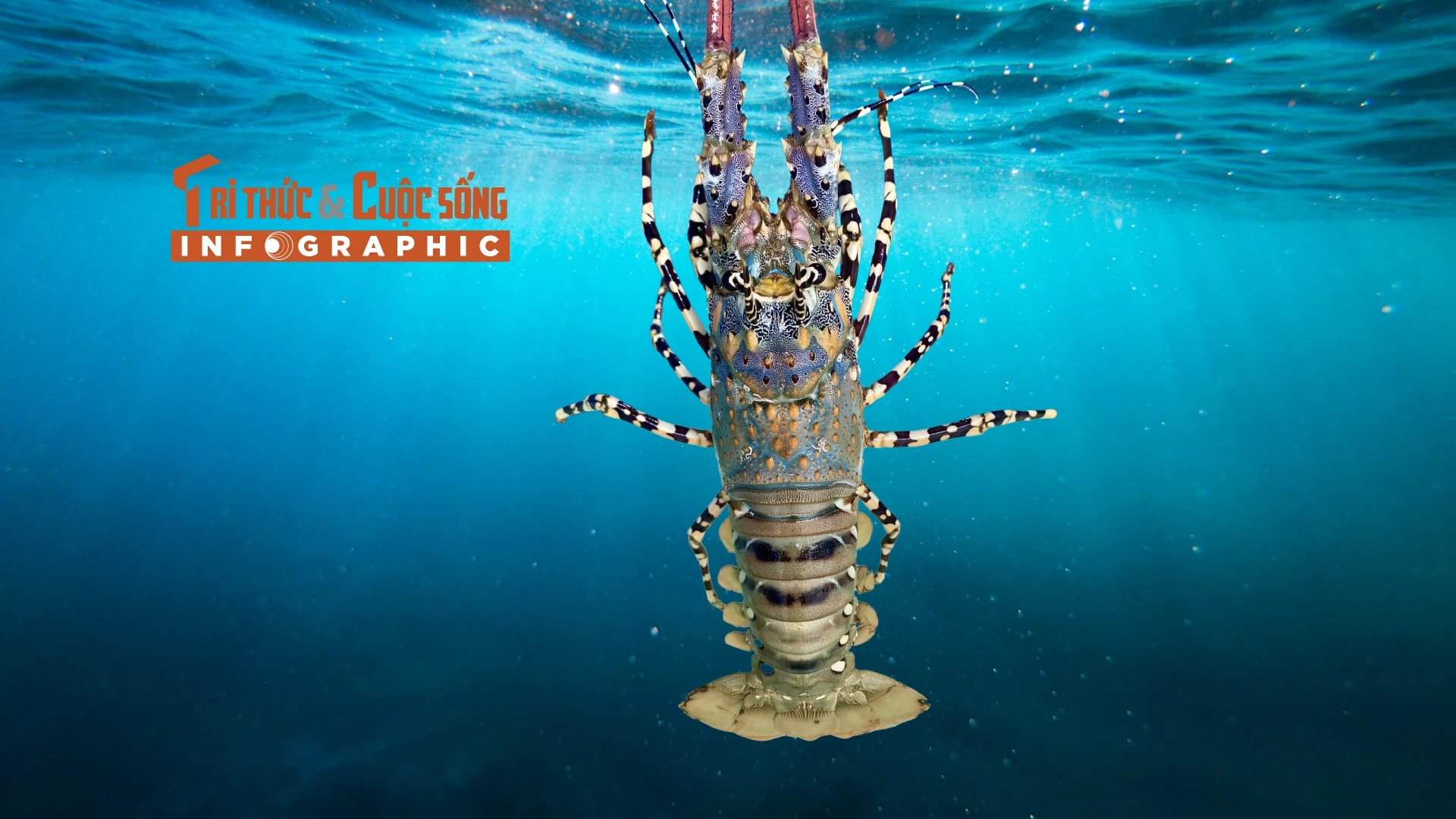 TRI THỨC & CUỘC SỐNG
INFOGRAPHIC