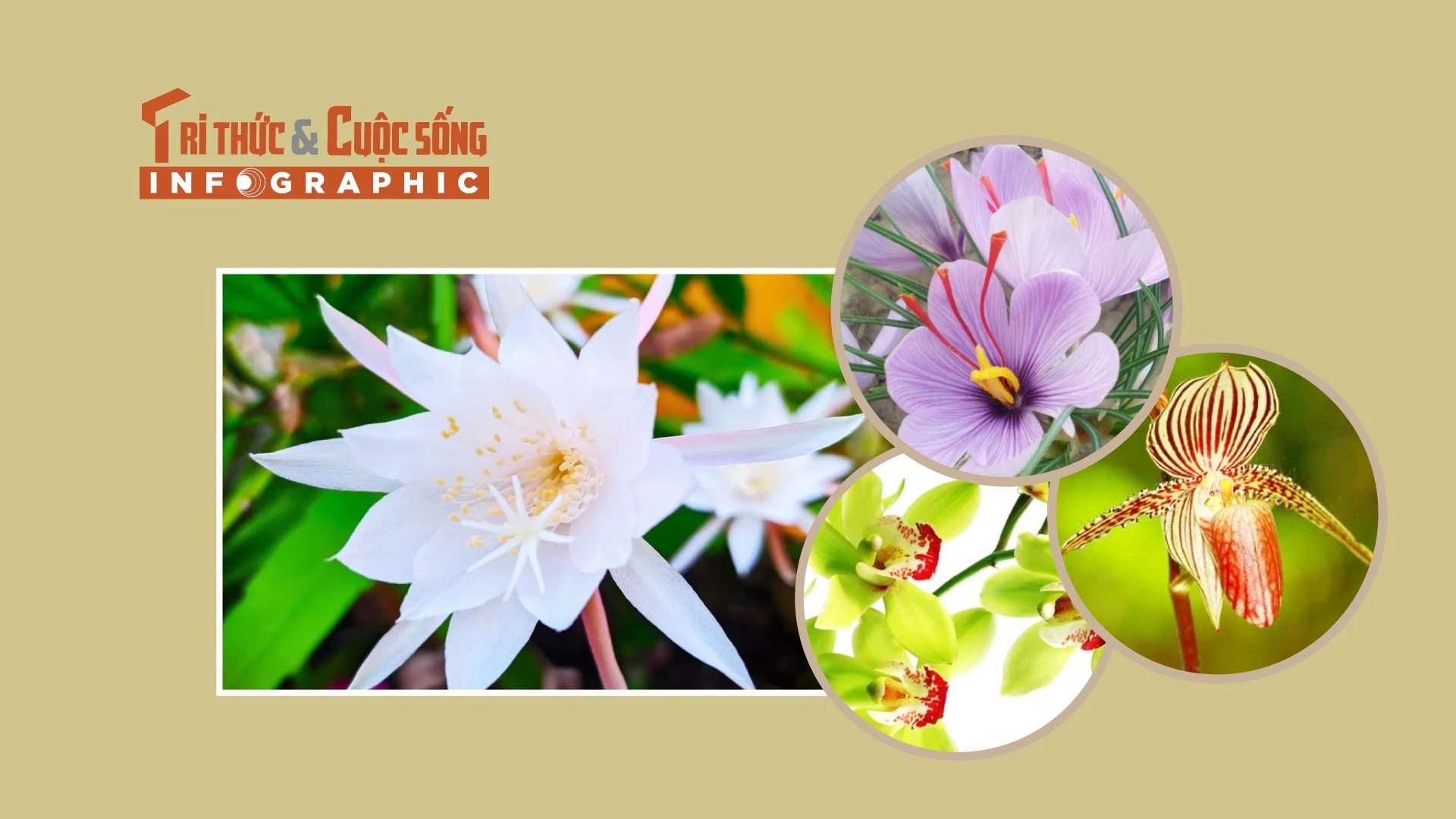 TRI THỨC & CUỘC SỐNG
INFOGRAPHIC