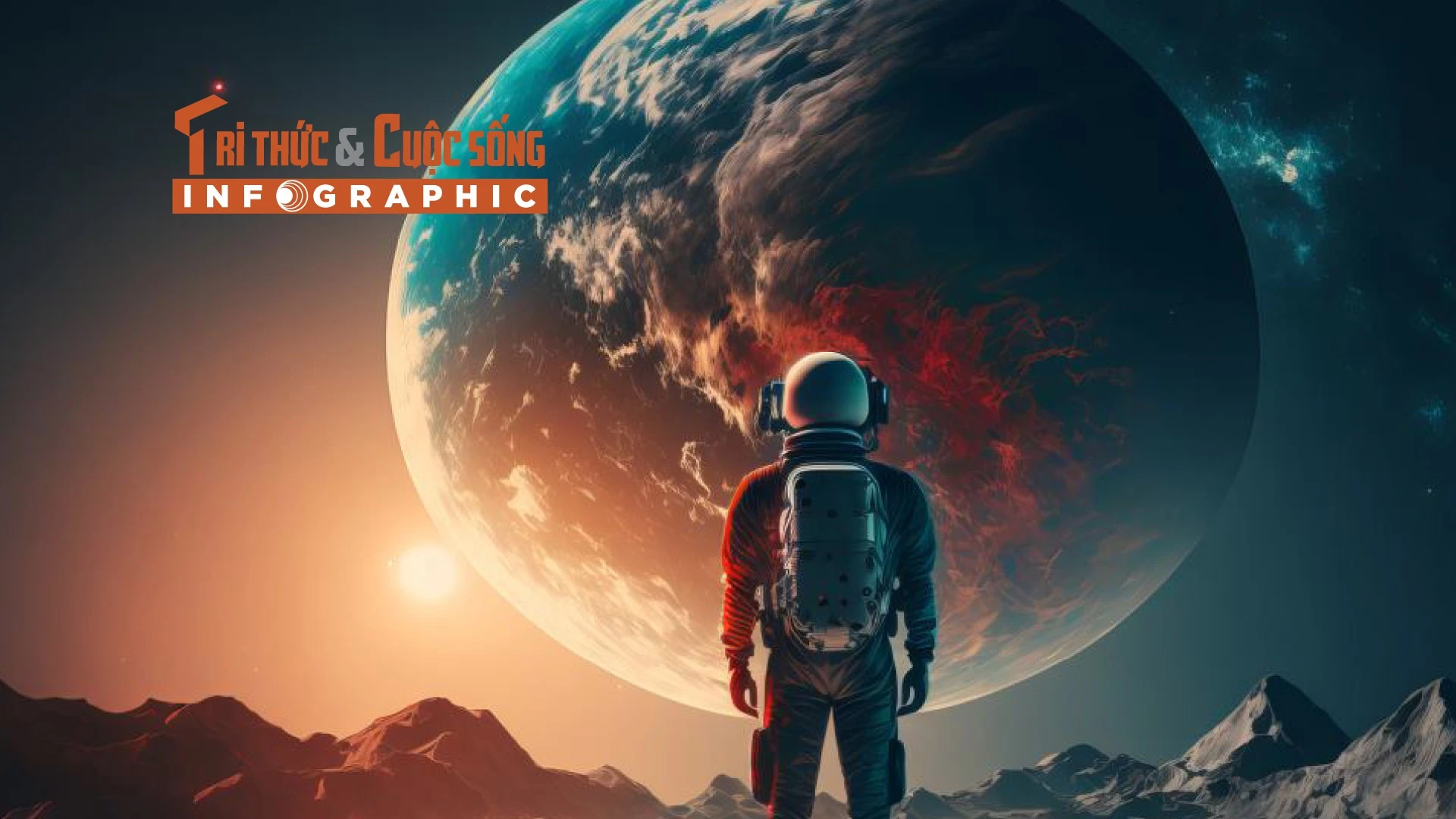 TRI THỨC & CUỘC SỐNG
INFOGRAPHIC