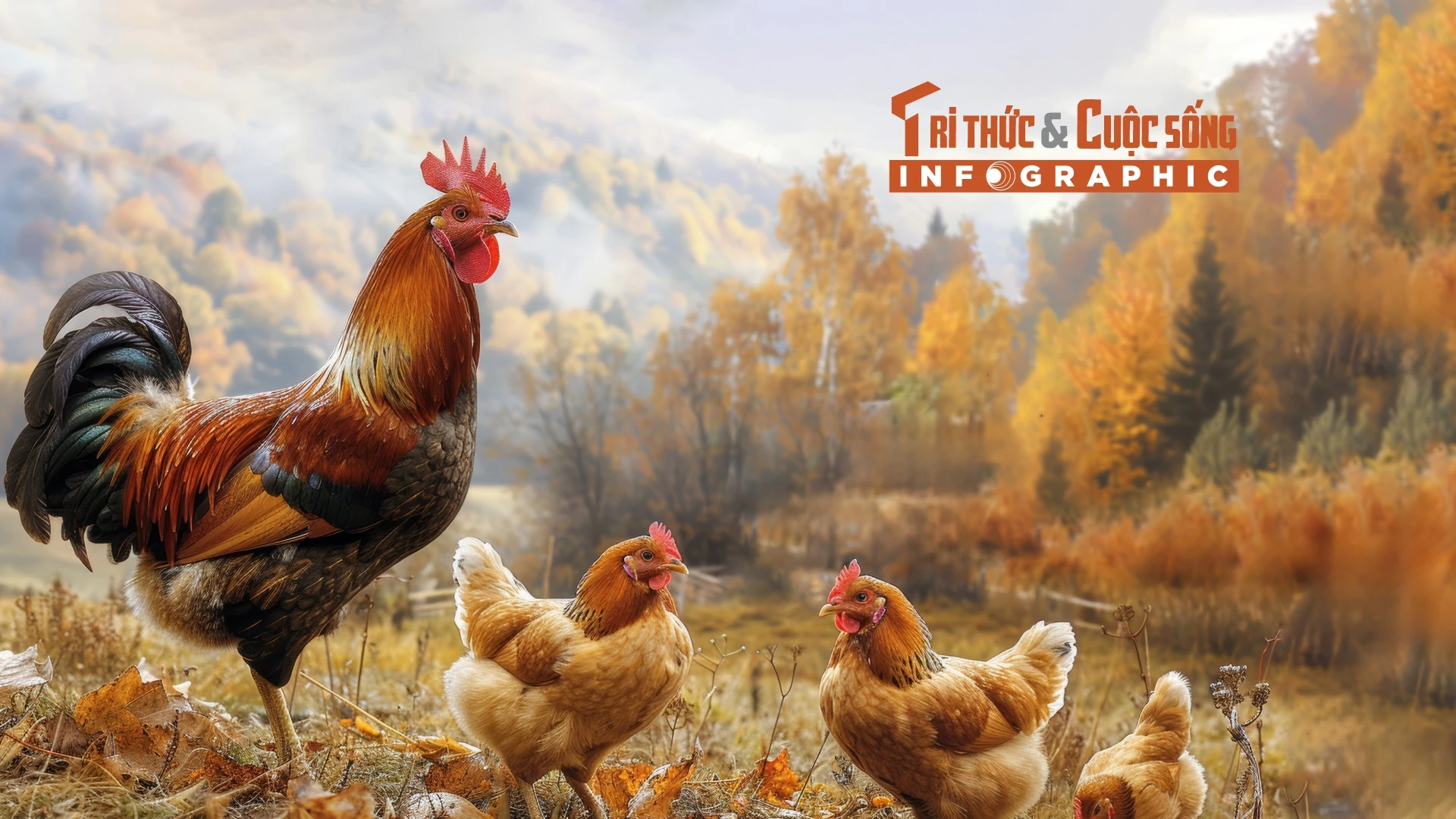 TRI THỨC & CUỘC SỐNG
INFOGRAPHIC