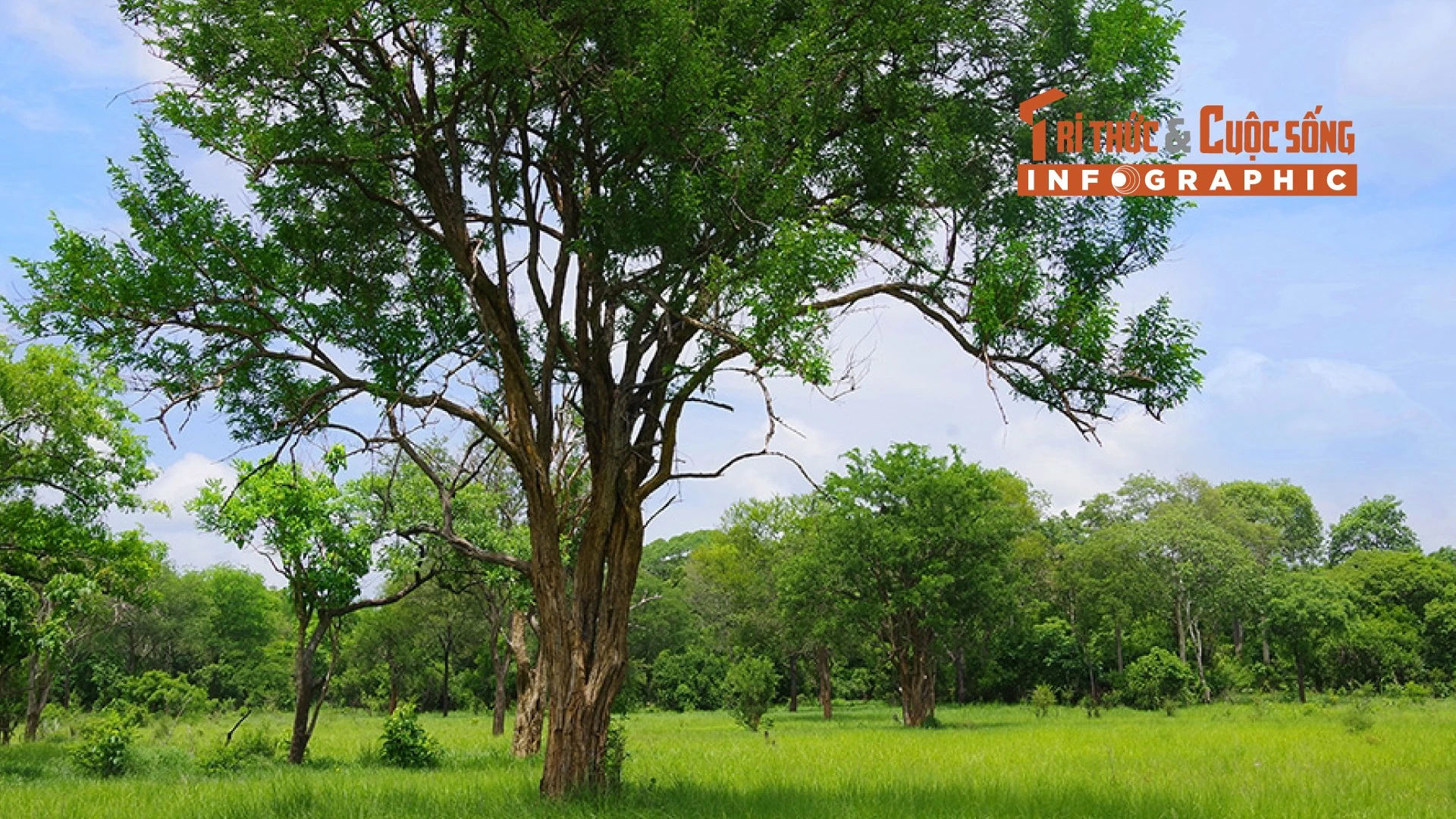 TRI THỨC & CUỘC SỐNG
INFOGRAPHIC