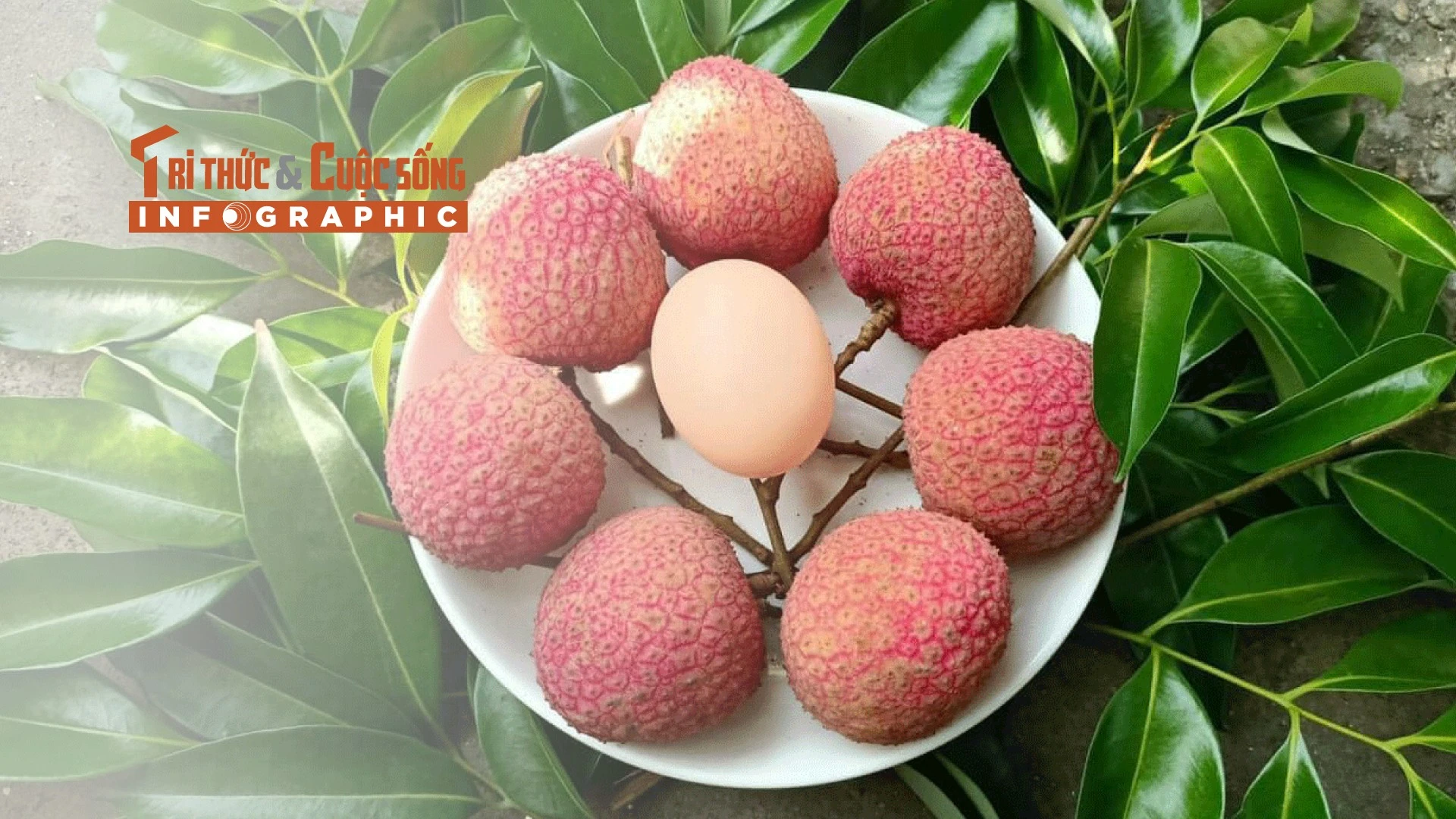 TRI THỨC & CUỘC SỐNG
INFOGRAPHIC