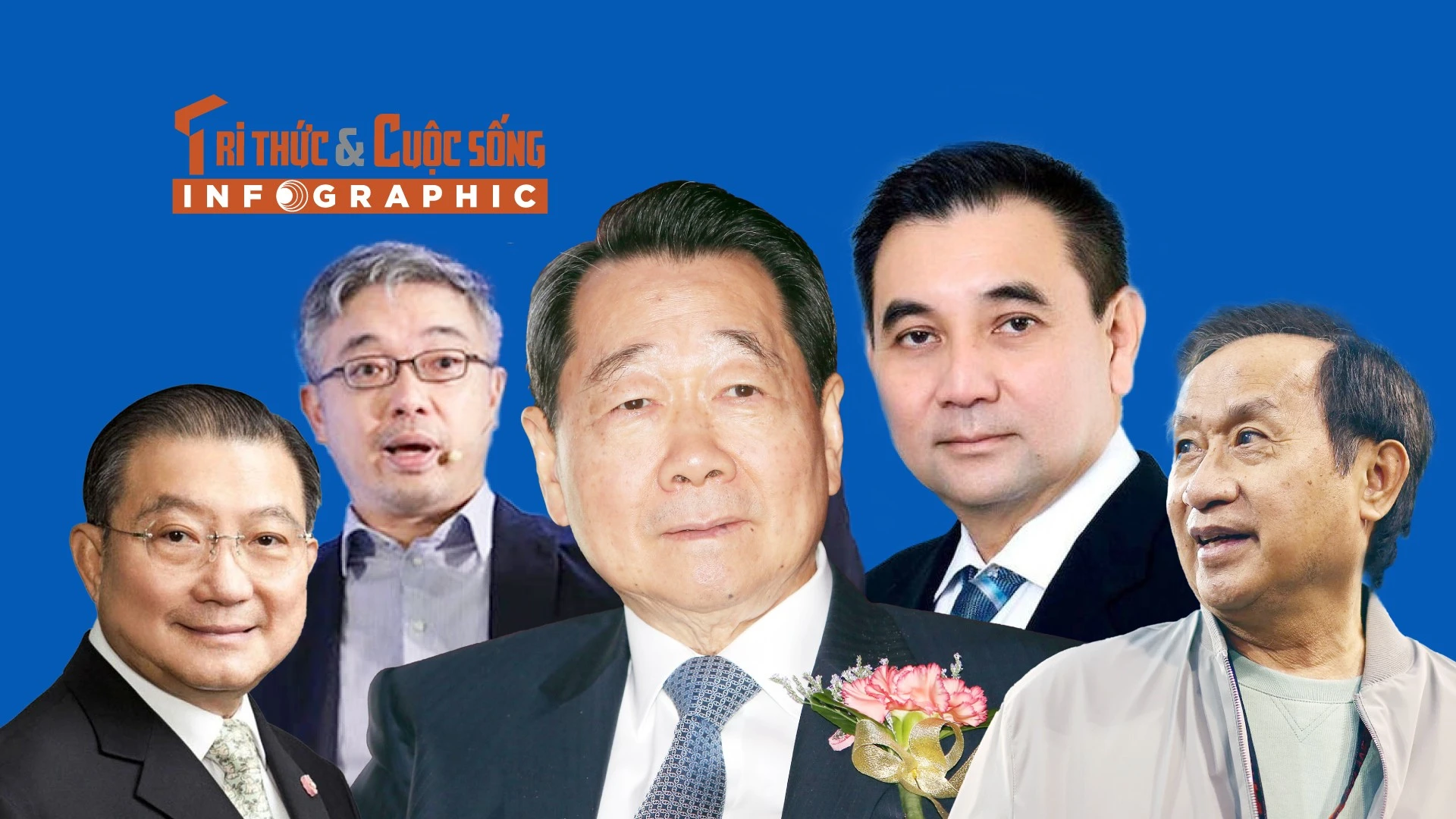 TRI THỨC & CUỘC SỐNG
INFOGRAPHIC