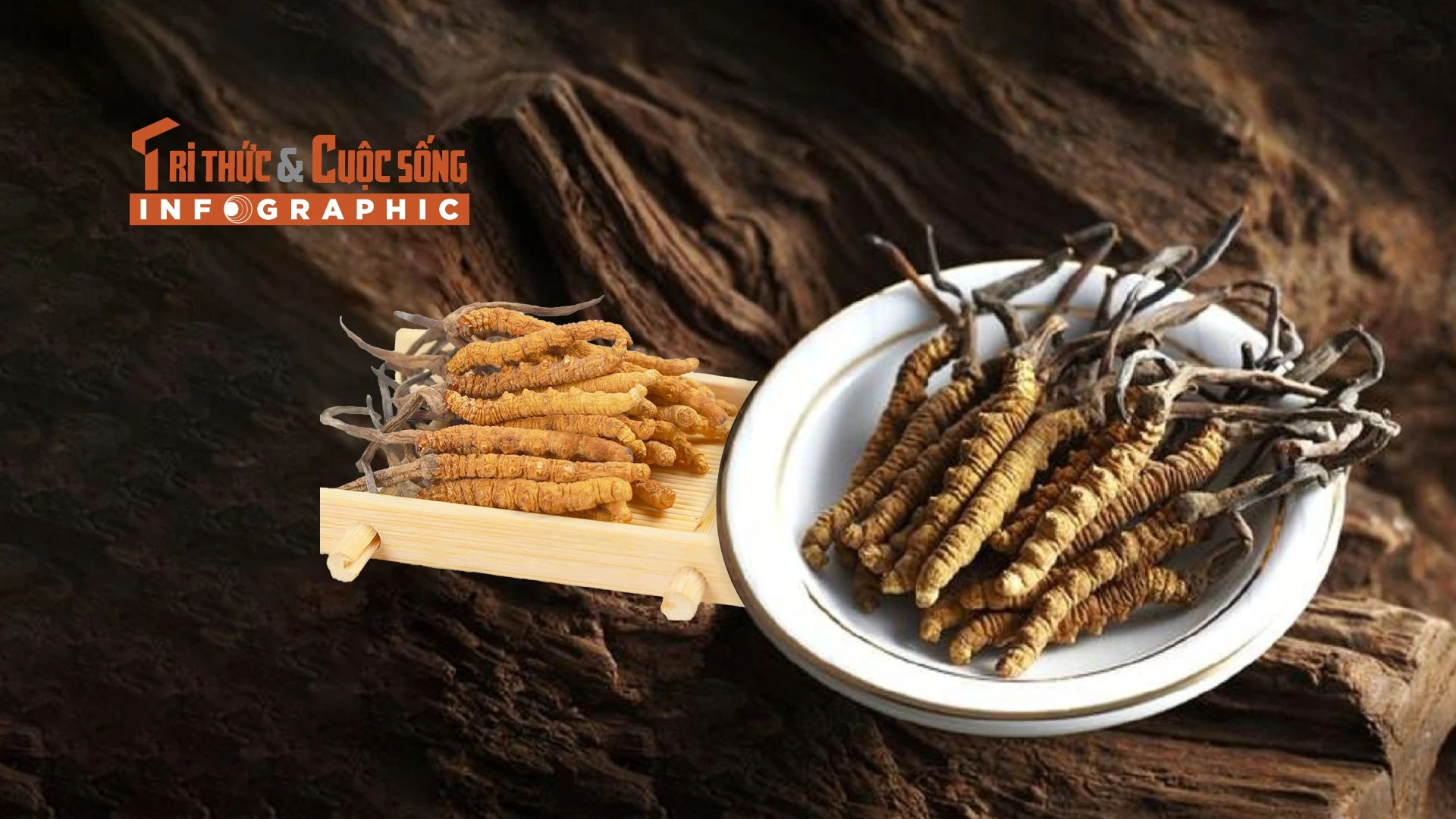 TRI THỨC & CUỘC SỐNG
INFOGRAPHIC