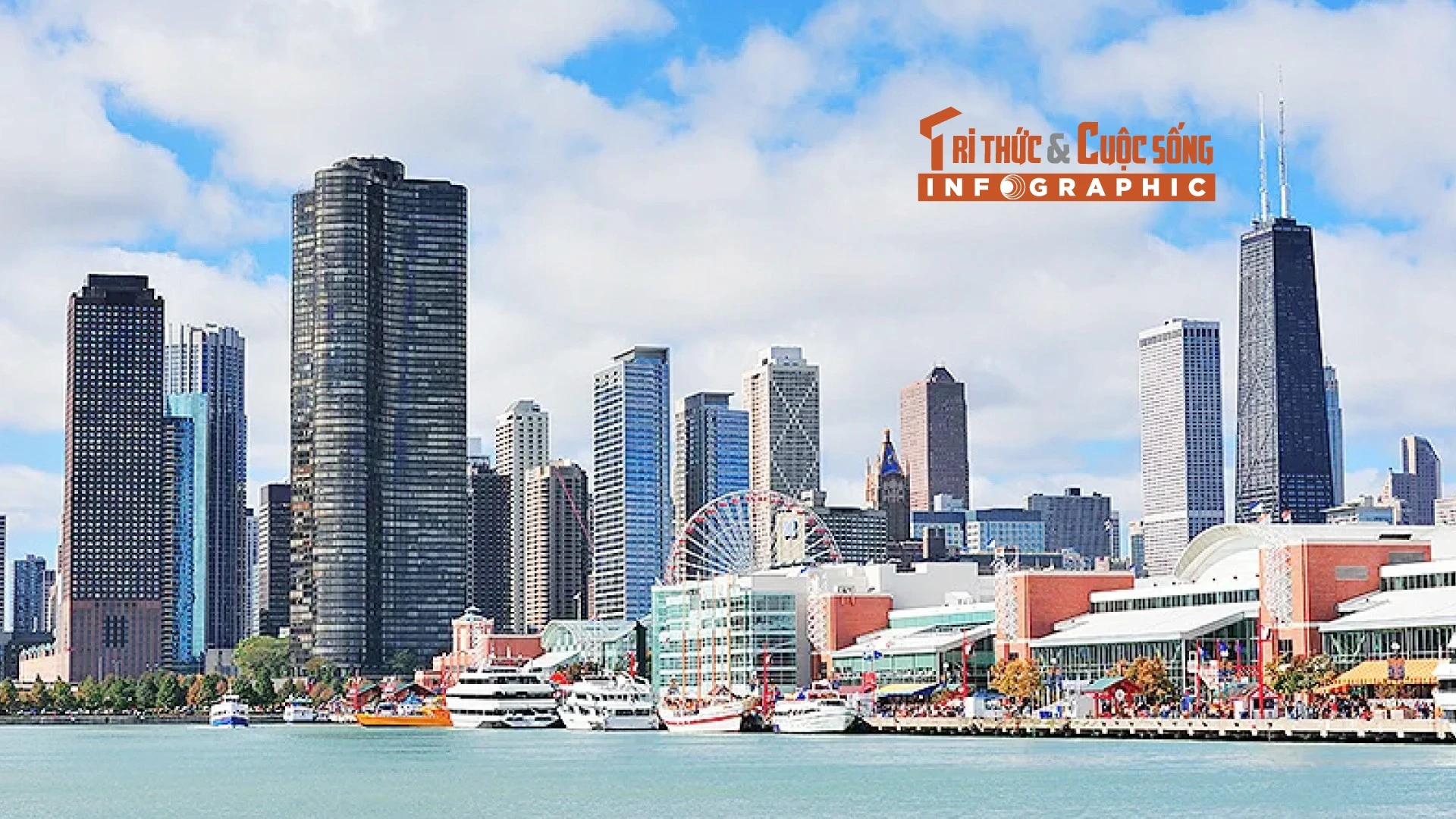 TRI THỨC & CUỘC SỐNG
INFOGRAPHIC