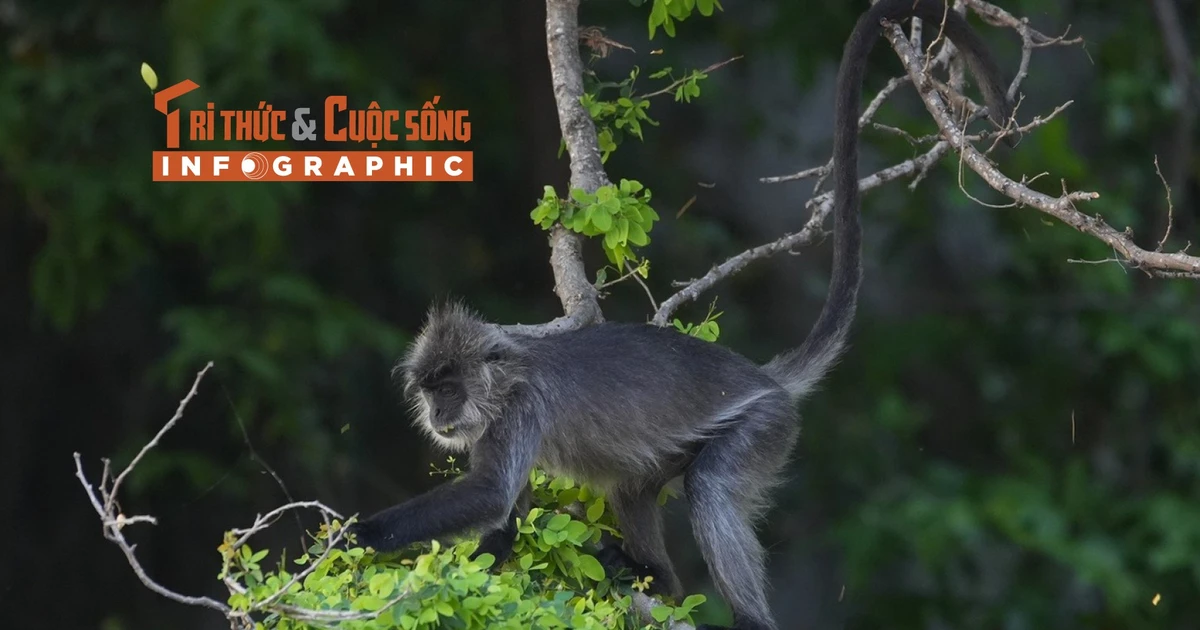 TRI THỨC & CUỘC SỐNG
INFOGRAPHIC