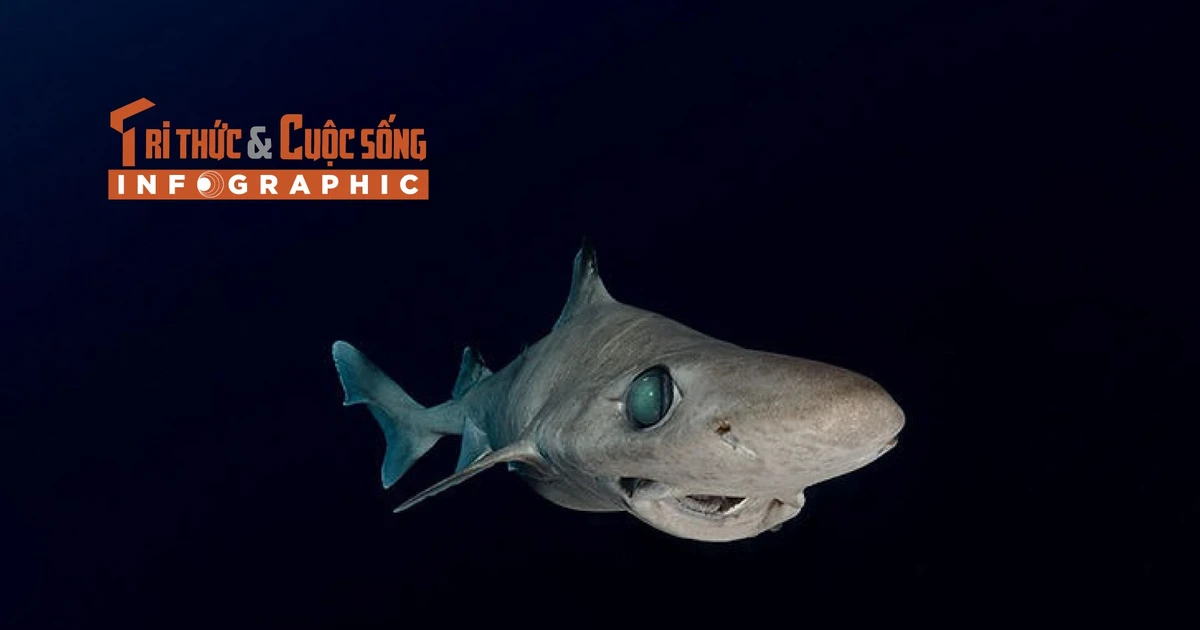 TRI THỨC & CUỘC SỐNG
INFOGRAPHIC